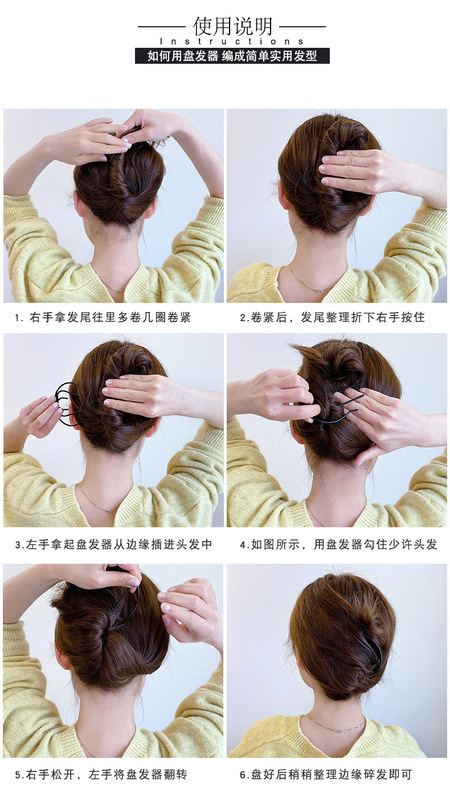 使用说明
Instructions
如何用盘发器 编成简单实用发型

1. 右手拿发尾往里多卷几圈卷紧

2.卷紧后，发尾整理折下右手按住

3.左手拿起盘发器从边缘插进头发中

4.如图所示，用盘发器勾住少许头发

5.右手松开，左手将盘发器翻转

6.盘好后稍稍整理边缘碎发即可