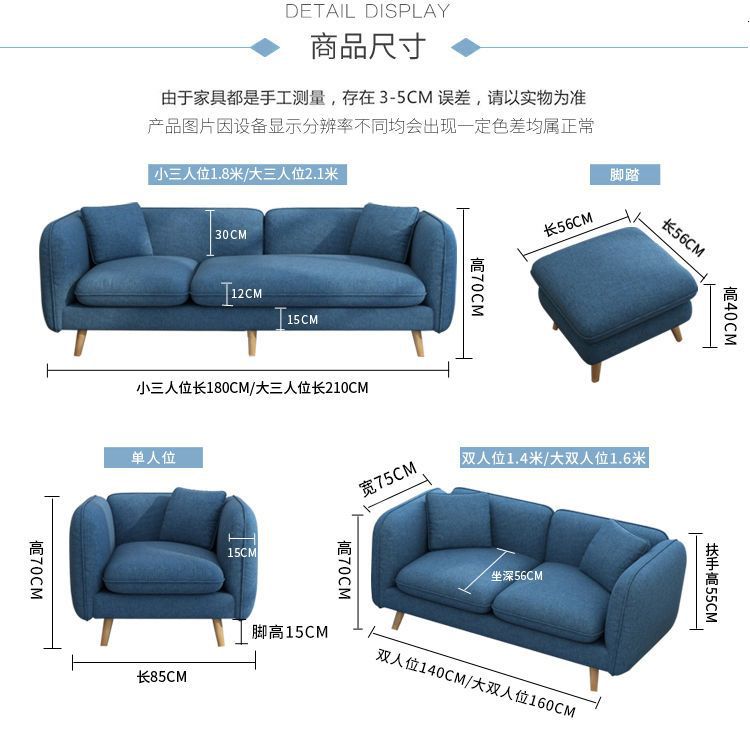 DETAIL DISPLAY
商品尺寸

由于家具都是手工测量，存在 3-5CM 误差，请以实物为准
产品图片因设备显示分辨率不同均会出现一定色差均属正常

小三人位1.8米/大三人位2.1米
30CM
12CM
15CM
高70CM
小三人位长180CM/大三人位长210CM

脚踏
长56CM
长56CM
高40CM

单人位
高70CM
15CM
脚高15CM
长85CM

双人位1.4米/大双人位1.6米
宽75CM
高70CM
坐深56CM
扶手高55CM
双人位140CM/大双人位160CM