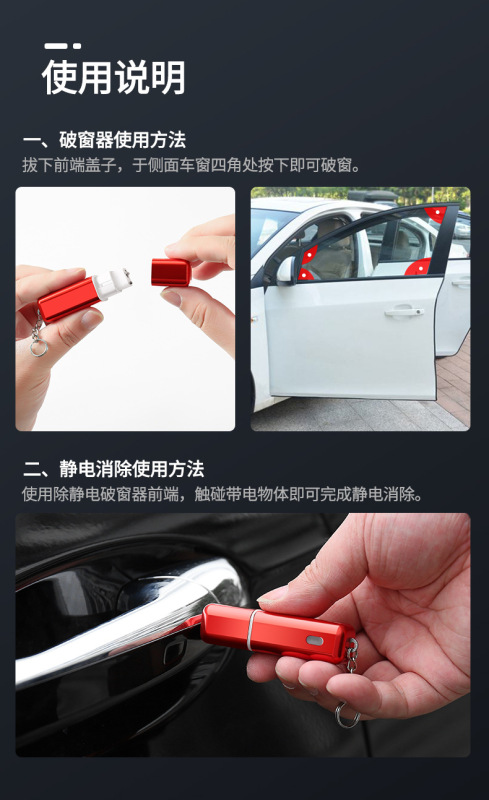 使用说明

一、破窗器使用方法
拔下前端盖子，于侧面车窗四角处按下即可破窗。

二、静电消除使用方法
使用除静电破窗器前端，触碰带电物体即可完成静电消除。