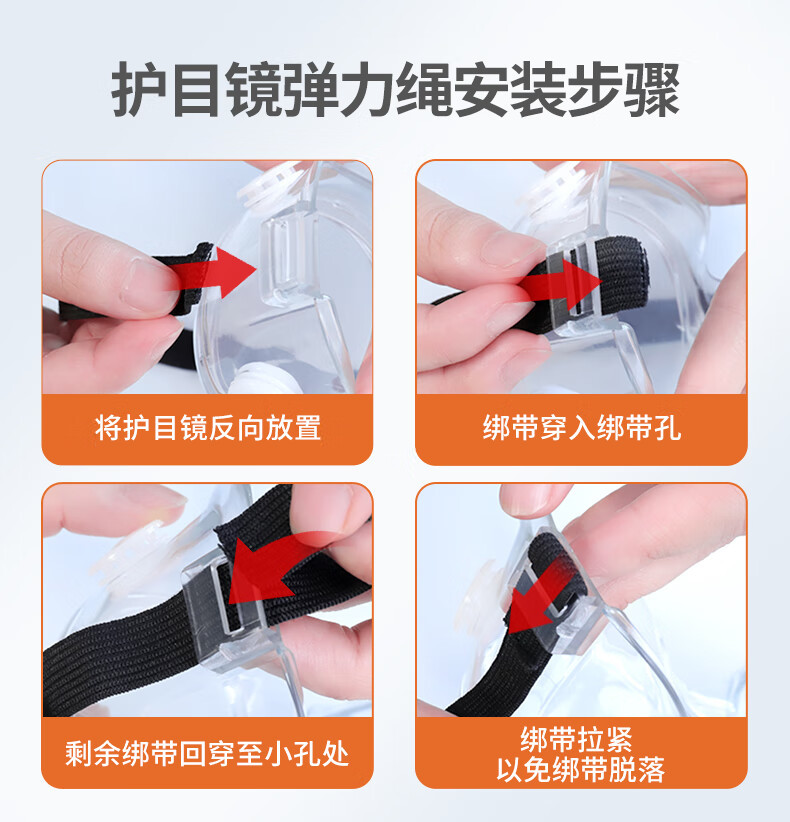 护目镜弹力绳安装步骤

将护目镜反向放置

绑带穿入绑带孔

剩余绑带回穿至小孔处

绑带拉紧
以免绑带脱落