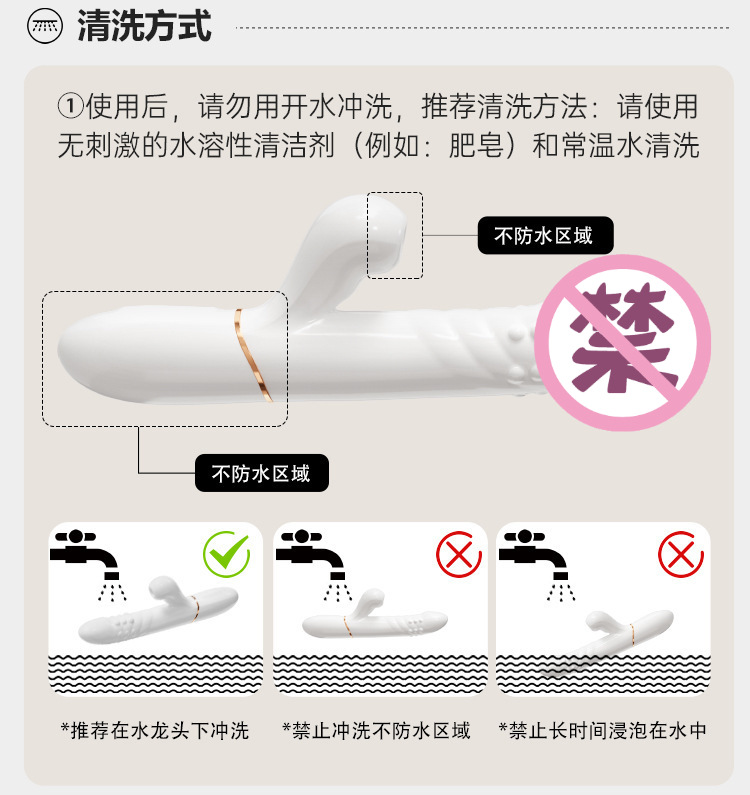 清洗方式

①使用后，请勿用开水冲洗，推荐清洗方法：请使用无刺激的水溶性清洁剂（例如：肥皂）和常温水清洗

不防水区域

禁

不防水区域

*推荐在水龙头下冲洗

*禁止冲洗不防水区域

*禁止长时间浸泡在水中