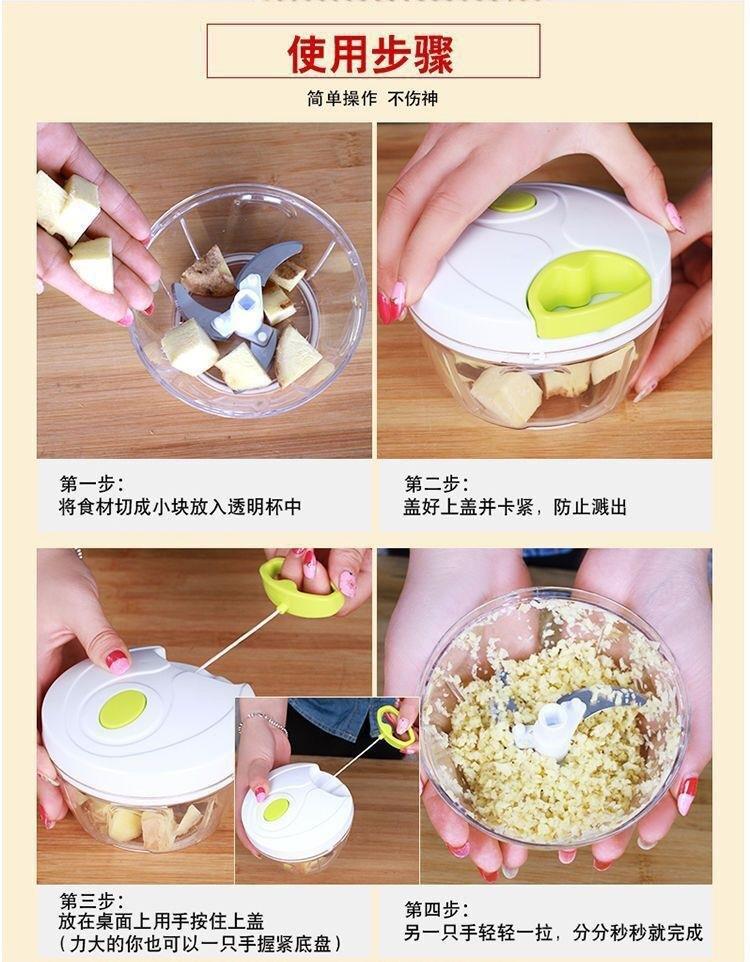 使用步骤

简单操作 不伤神

第一步：
将食材切成小块放入透明杯中

第二步：
盖好上盖并卡紧，防止溅出

第三步：
放在桌面上用手按住上盖
（力大的你也可以一只手握紧底盘）

第四步：
另一只手轻轻一拉，分分秒秒就完成