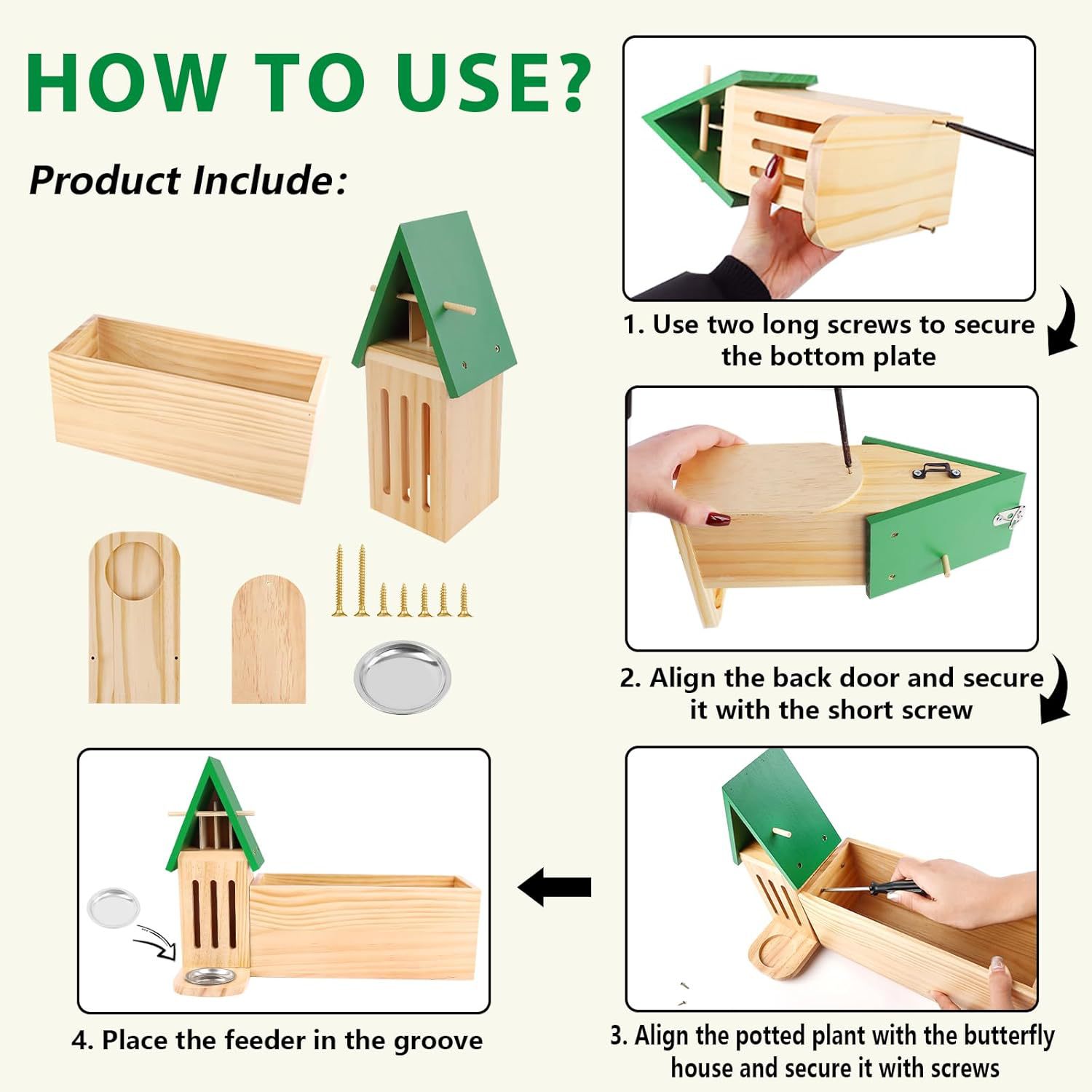 HOW TO USE?

Product Include:

1. Use two long screws to secure the bottom plate

2. Align the back door and secure it with the short screw

3. Align the potted plant with the butterfly house and secure it with screws

4. Place the feeder in the groove