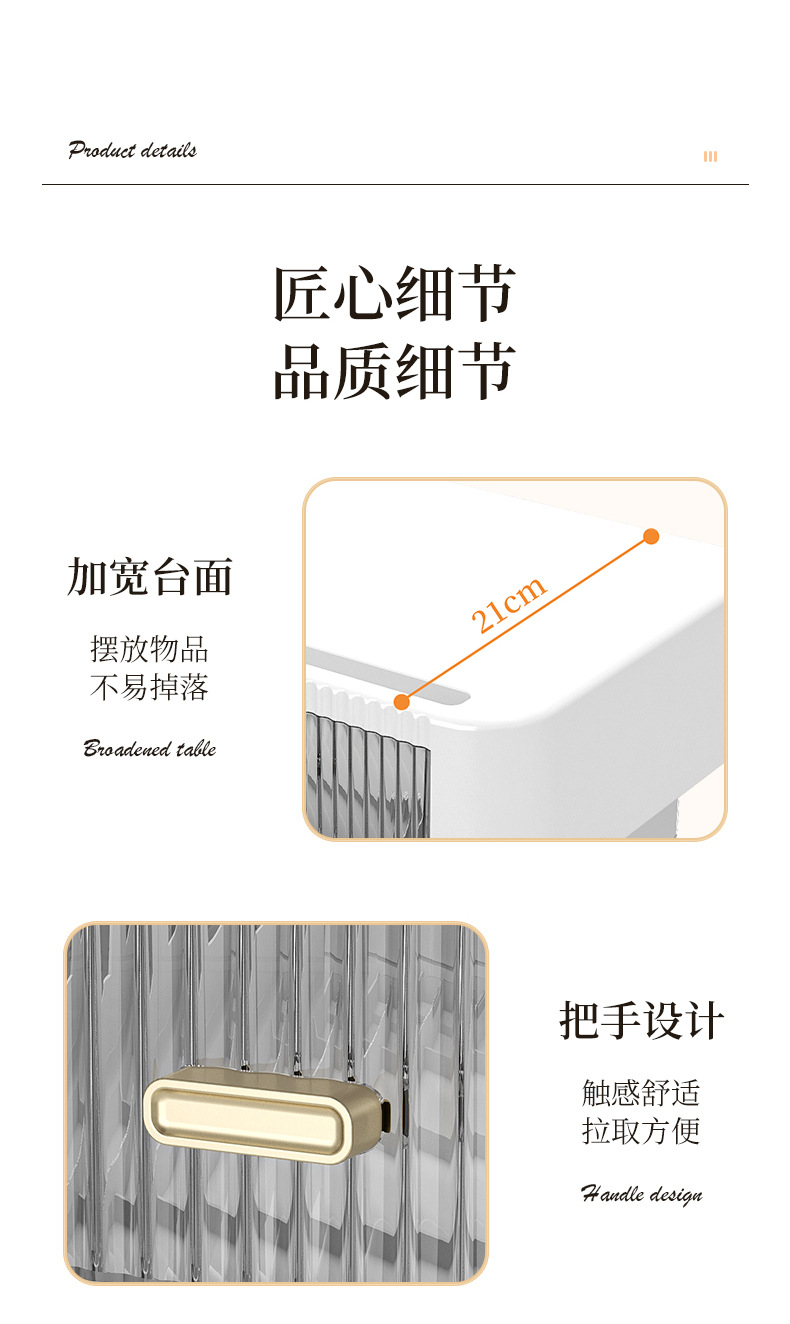 Product details

匠心细节
品质细节

加宽台面

摆放物品
不易掉落

Broadened table

21cm

把手设计

触感舒适
拉取方便

Handle design