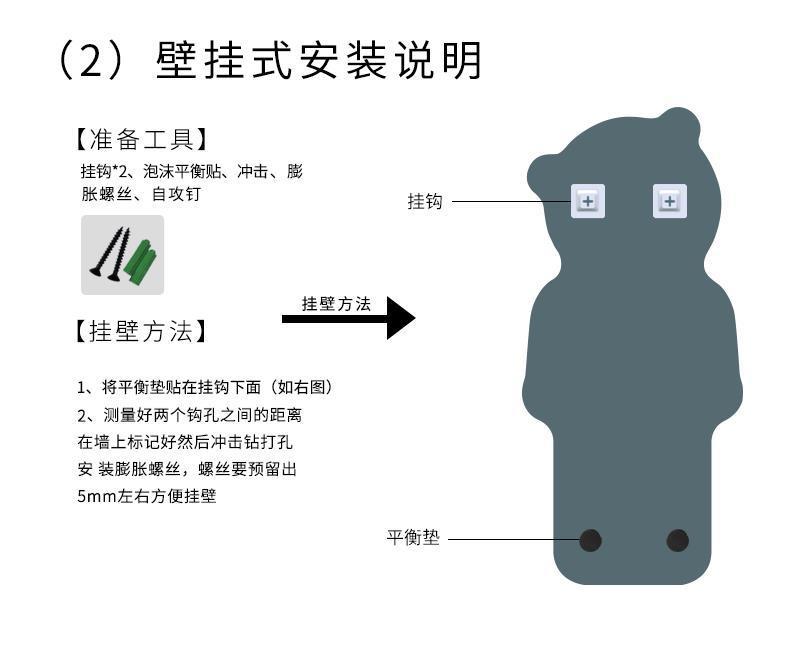 （2）壁挂式安装说明

【准备工具】
挂钩*2、泡沫平衡贴、冲击、膨胀螺丝、自攻钉

【挂壁方法】

1、将平衡垫贴在挂钩下面（如右图）
2、测量好两个钩孔之间的距离
在墙上标记好然后冲击钻打孔
安 装膨胀螺丝，螺丝要预留出
5mm左右方便挂壁

挂壁方法

挂钩

平衡垫