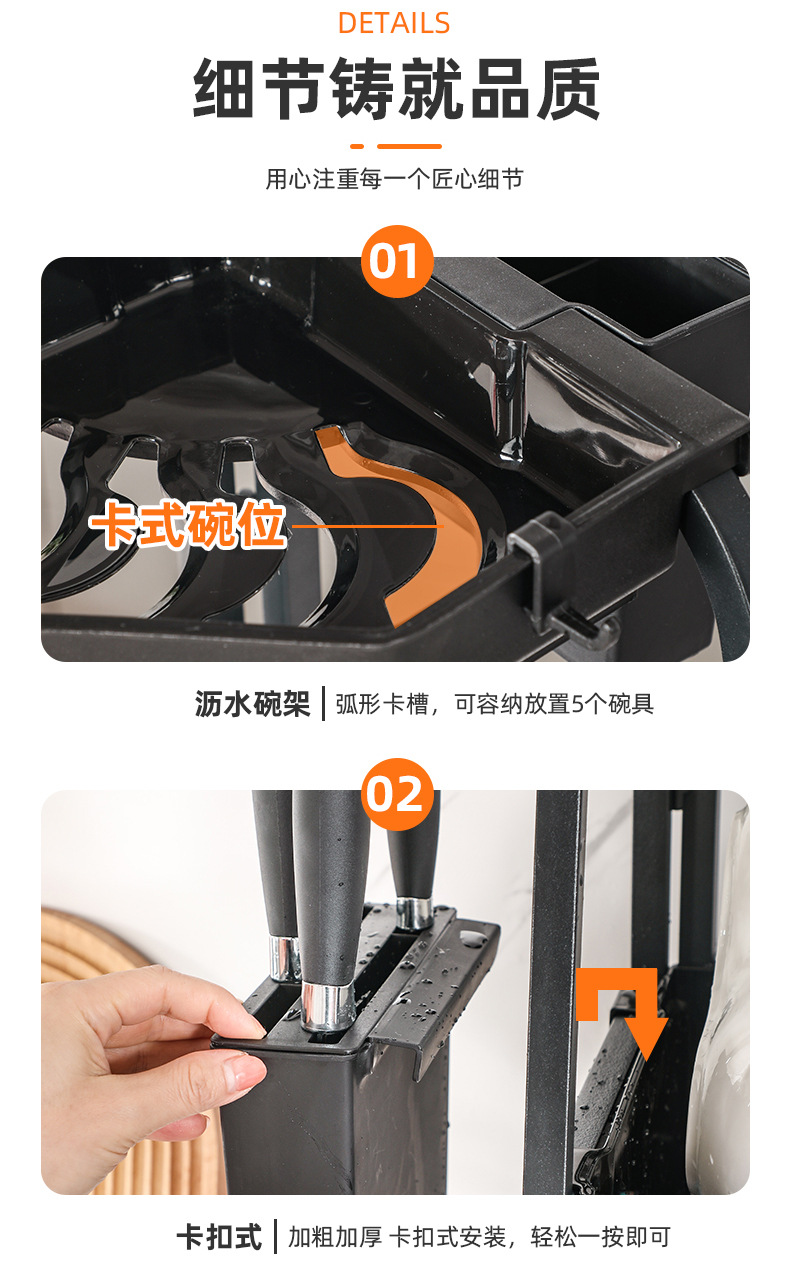 DETAILS

细节铸就品质

用心注重每一个匠心细节

01

卡式碗位

沥水碗架 | 弧形卡槽，可容纳放置5个碗具

02

卡扣式 | 加粗加厚 卡扣式安装，轻松一按即可