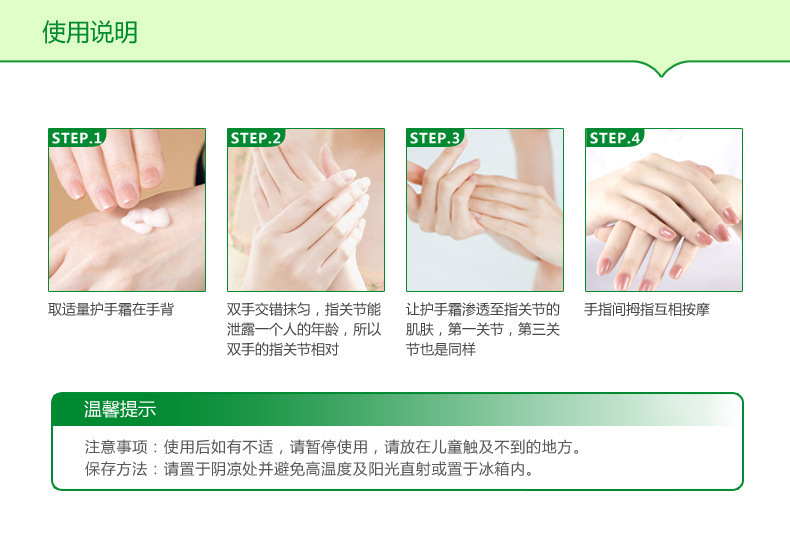 使用说明

STEP.1
取适量护手霜在手背

STEP.2
双手交错抹匀，指关节能泄露一个人的年龄，所以双手的指关节相对

STEP.3
让护手霜渗透至指关节的肌肤，第一关节，第三关节也是同样

STEP.4
手指间拇指互相按摩

温馨提示

注意事项：使用后如有不适，请暂停使用，请放在儿童触及不到的地方。
保存方法：请置于阴凉处并避免高温度及阳光直射或置于冰箱内。