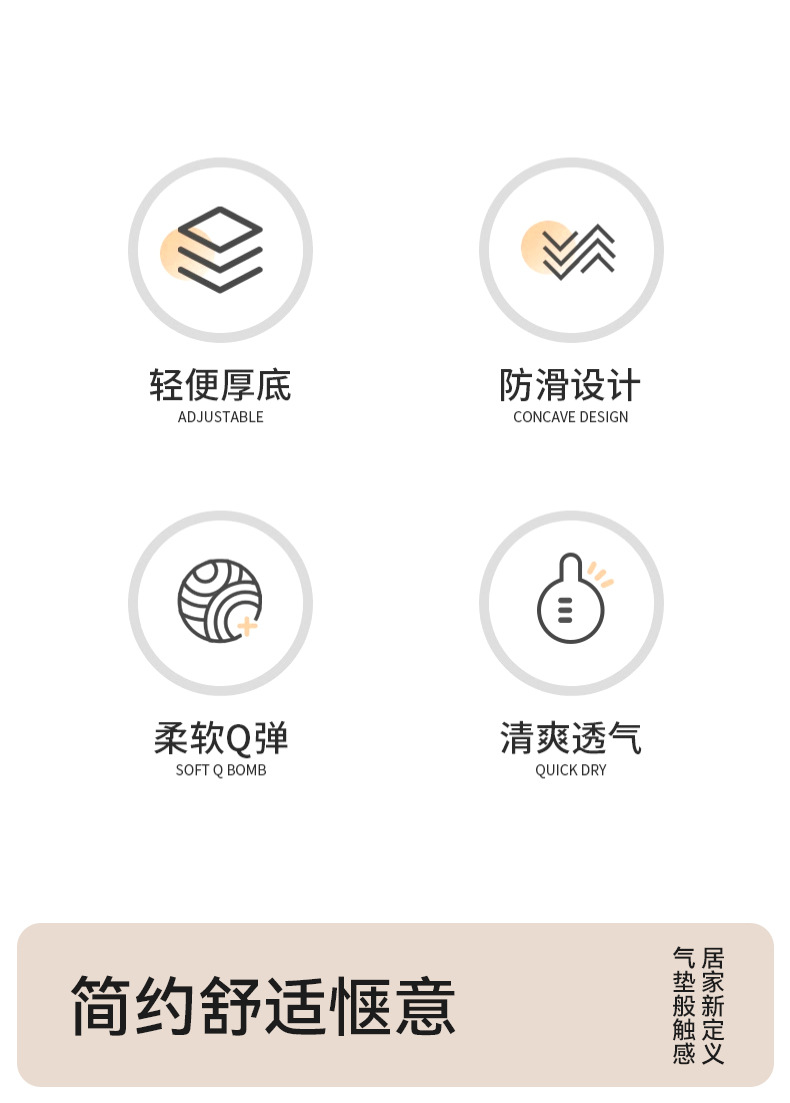 轻便厚底
ADJUSTABLE

防滑设计
CONCAVE DESIGN

柔软Q弹
SOFT Q BOMB

清爽透气
QUICK DRY

简约舒适惬意

居家新定义
气垫般触感