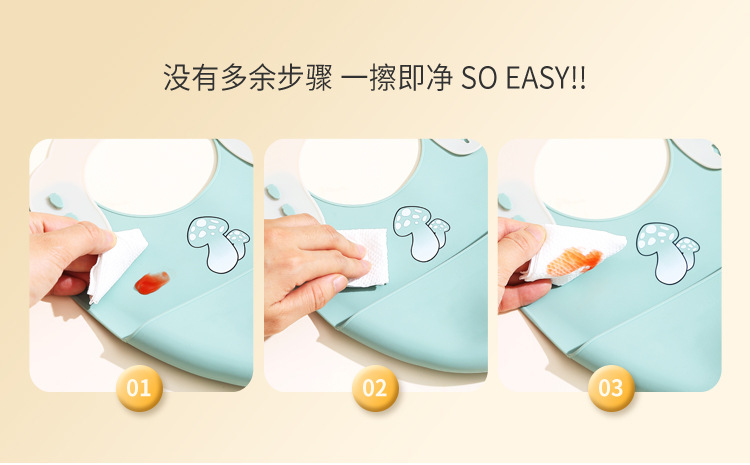 没有多余步骤 一擦即净 SO EASY!!

01

02

03