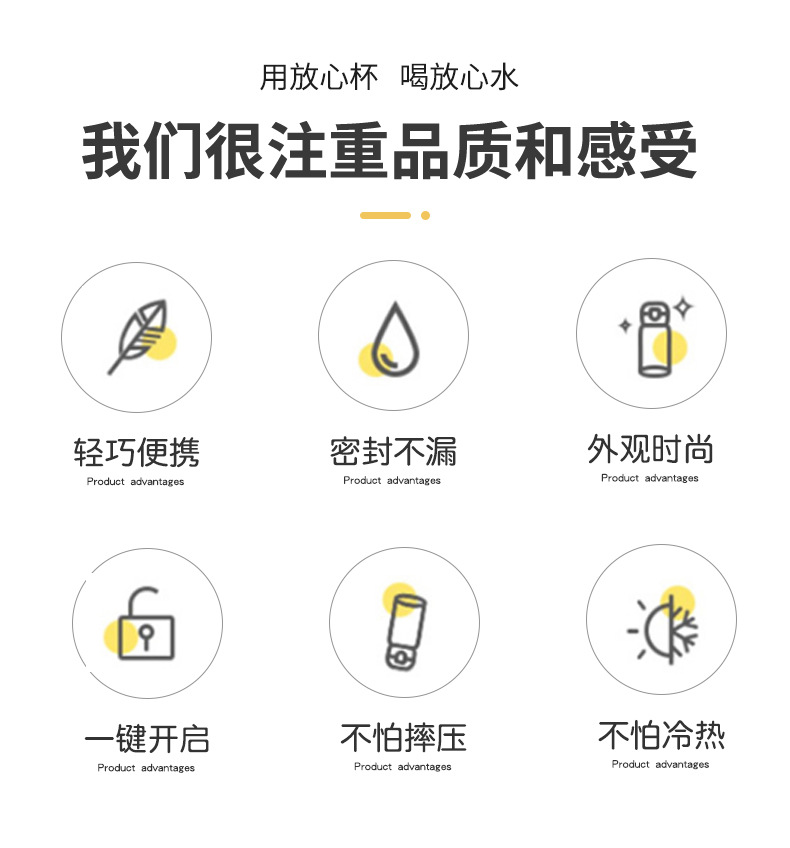 用放心杯 喝放心水

我们很注重品质和感受

轻巧便携
Product advantages

密封不漏
Product advantages

外观时尚
Product advantages

一键开启
Product advantages

不怕摔压
Product advantages

不怕冷热
Product advantages