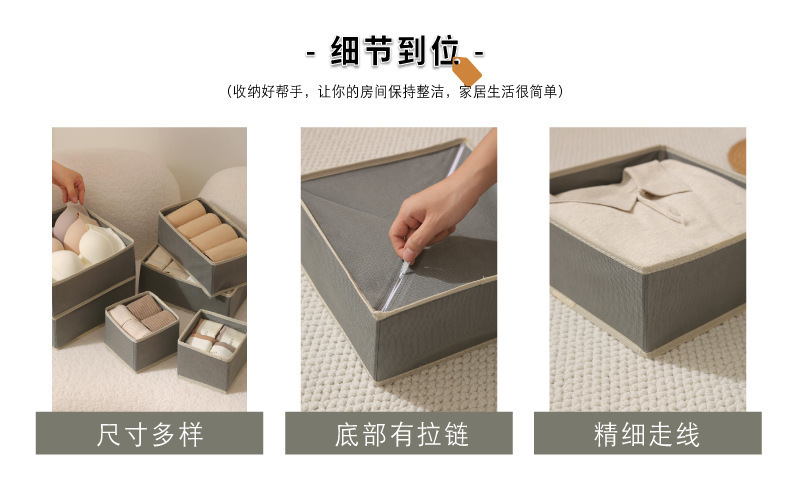 - 细节到位 -

(收纳好帮手，让你的房间保持整洁，家居生活很简单)

尺寸多样

底部有拉链

精细走线