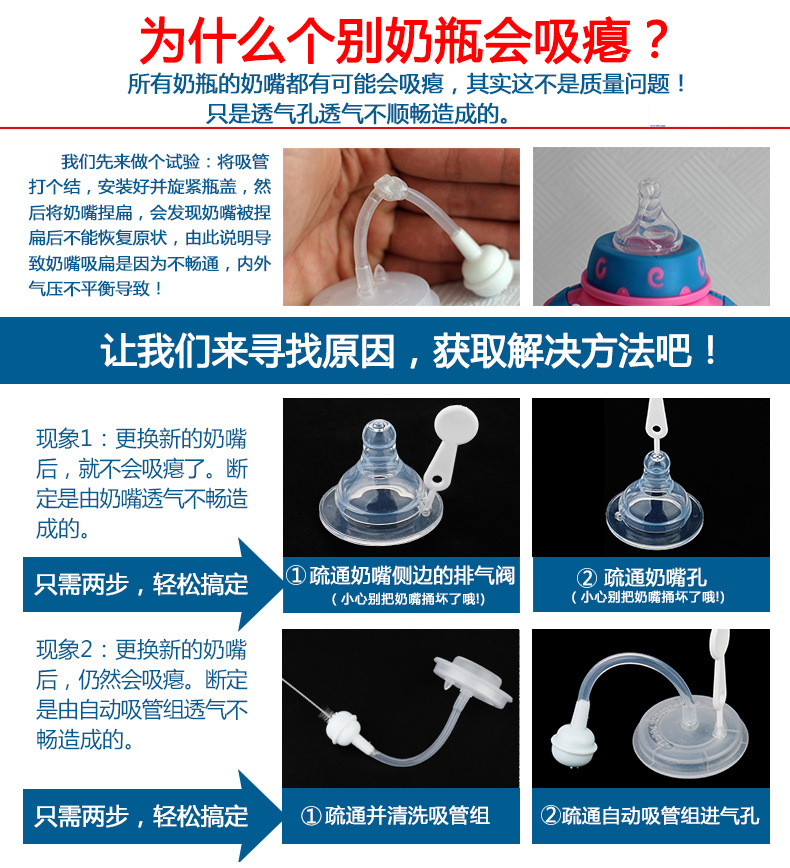 为什么个别奶瓶会吸瘪？

所有奶瓶的奶嘴都有可能会吸瘪，其实这不是质量问题！只是透气孔透气不顺畅造成的。

我们先来做个试验：将吸管打个结，安装好并旋紧瓶盖，然后将奶嘴捏扁，会发现奶嘴被捏扁后不能恢复原状，由此说明导致奶嘴吸扁是因为不畅通，内外气压不平衡导致！

让我们来寻找原因，获取解决方法吧！

现象1：更换新的奶嘴后，就不会吸瘪了。断定是由奶嘴透气不畅造成的。

只需两步，轻松搞定

① 疏通奶嘴侧边的排气阀
（小心别把奶嘴捅坏了哦!）

② 疏通奶嘴孔
（小心别把奶嘴捅坏了哦!）

现象2：更换新的奶嘴后，仍然会吸瘪。断定是由自动吸管组透气不畅造成的。

只需两步，轻松搞定

① 疏通并清洗吸管组

②疏通自动吸管组进气孔