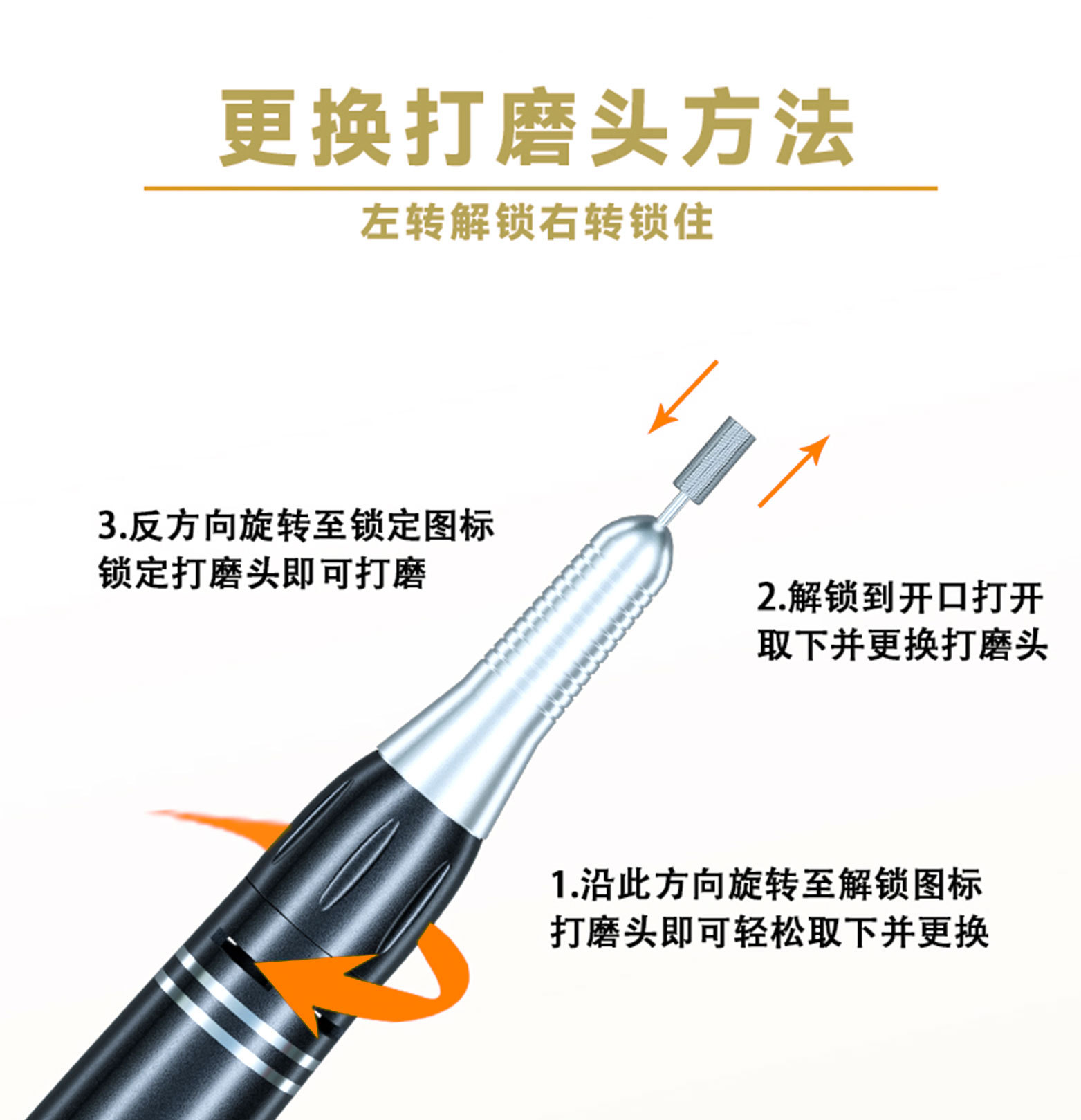 更换打磨头方法

左转解锁右转锁住

3.反方向旋转至锁定图标
锁定打磨头即可打磨

2.解锁到开口打开
取下并更换打磨头

1.沿此方向旋转至解锁图标
打磨头即可轻松取下并更换