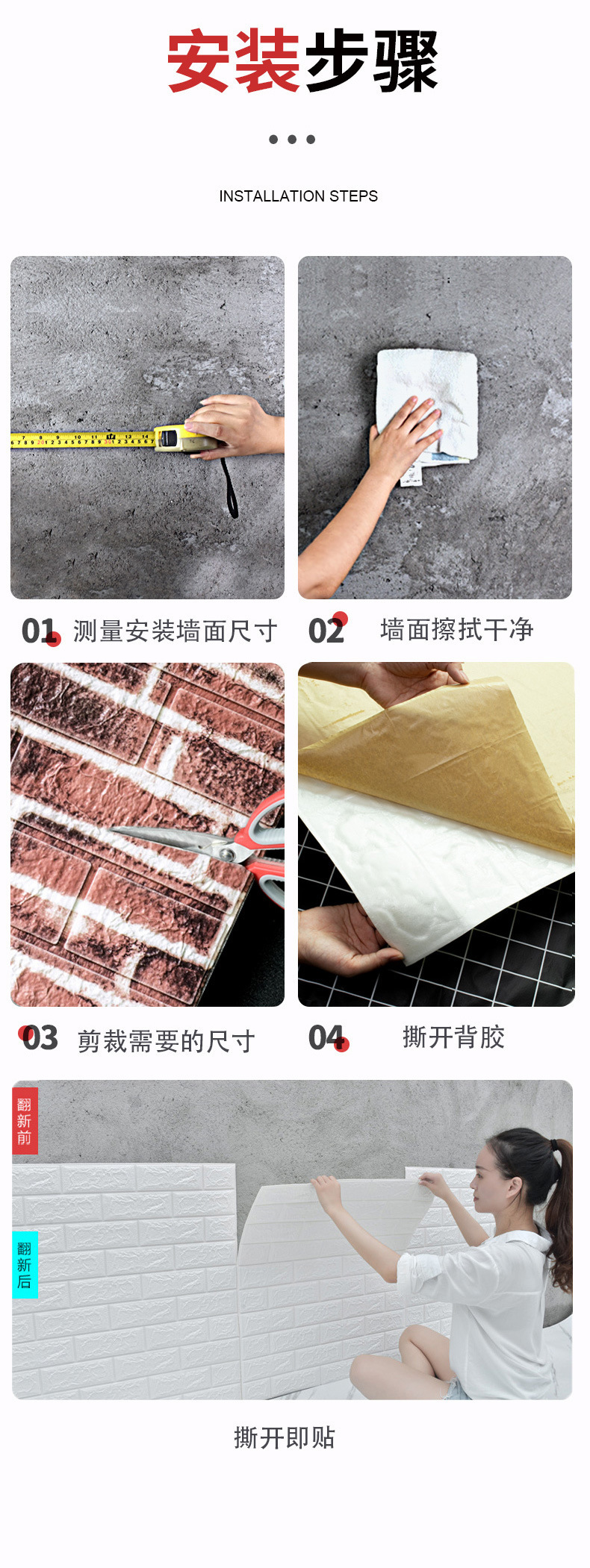 安装步骤

INSTALLATION STEPS

01 测量安装墙面尺寸

02 墙面擦拭干净

03 剪裁需要的尺寸

04 撕开背胶

翻新前

翻新后

撕开即贴