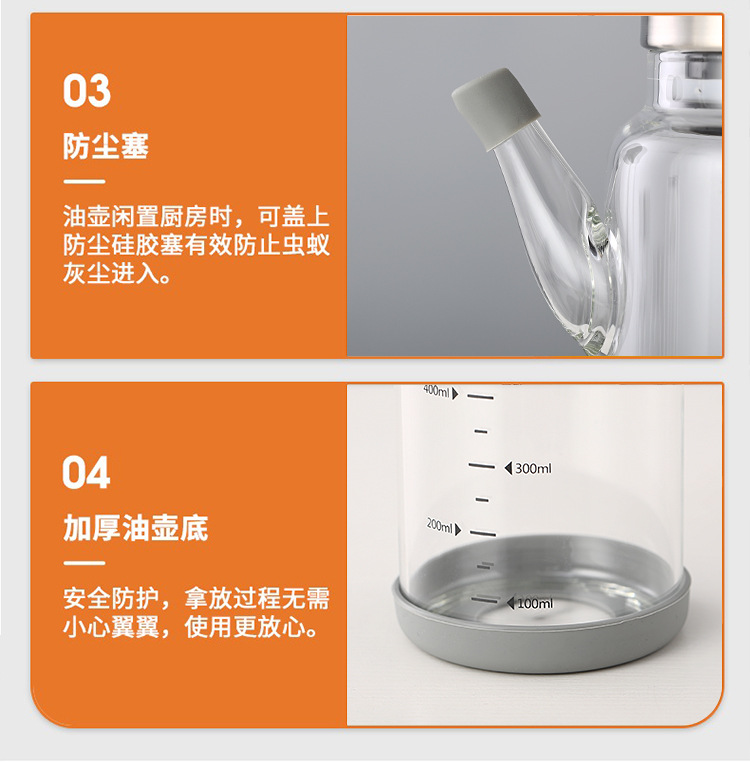 03

防尘塞

油壶闲置厨房时，可盖上防尘硅胶塞有效防止虫蚁灰尘进入。

04

加厚油壶底

安全防护，拿放过程无需小心翼翼，使用更放心。

400ml

300ml

200ml

100ml