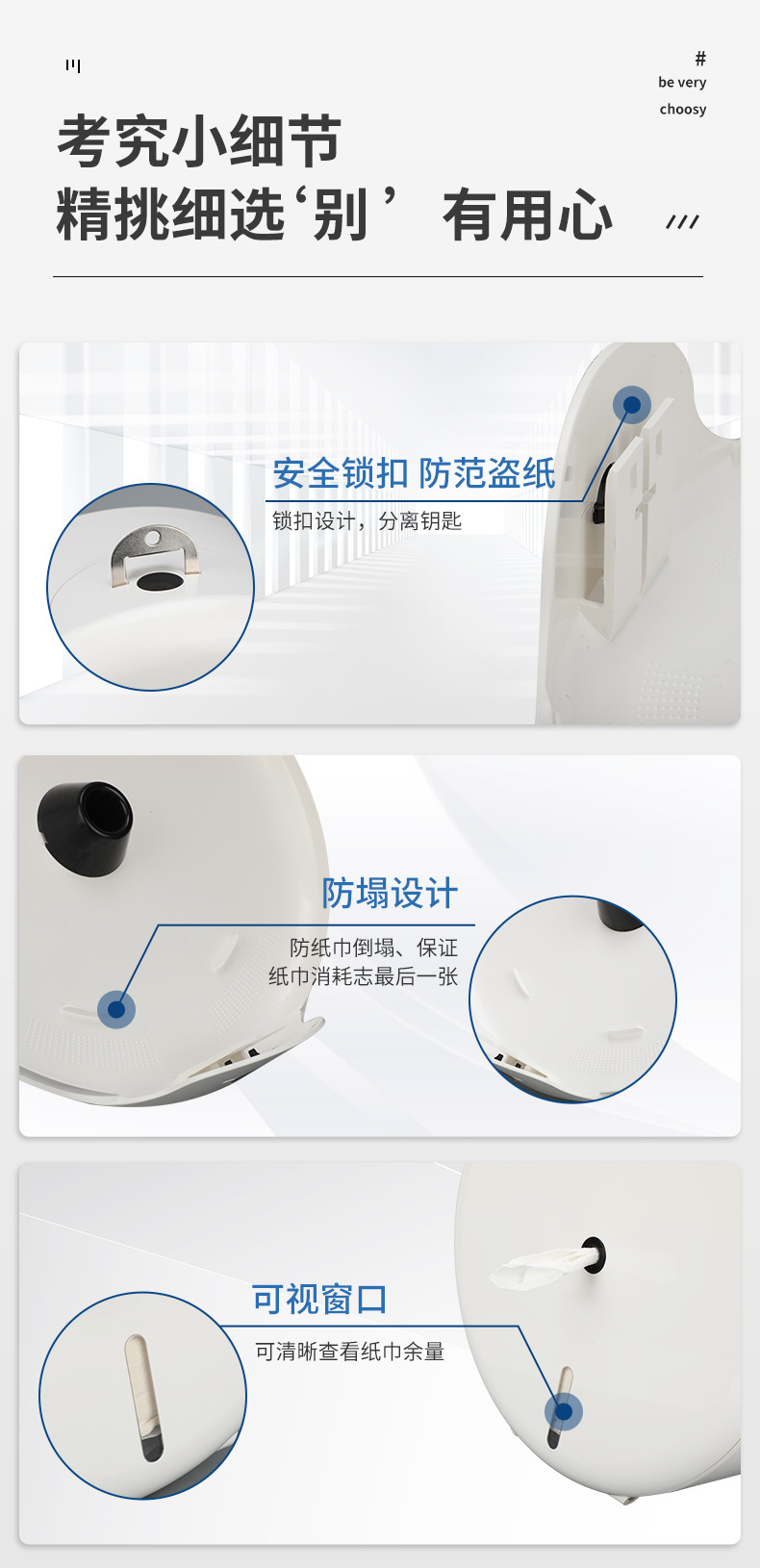 #
be very
choosy

考究小细节
精挑细选‘别’ 有用心

安全锁扣 防范盗纸
锁扣设计，分离钥匙

防塌设计
防纸巾倒塌、保证
纸巾消耗志最后一张

可视窗口
可清晰查看纸巾余量