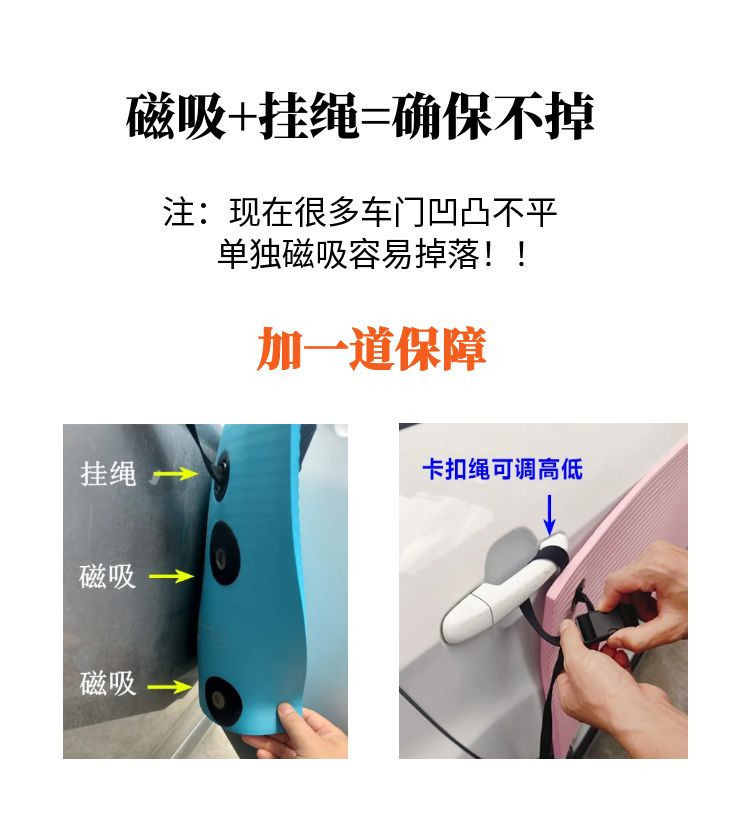 磁吸+挂绳=确保不掉

注：现在很多车门凹凸不平
单独磁吸容易掉落！！

加一道保障

挂绳

磁吸

磁吸

卡扣绳可调高低