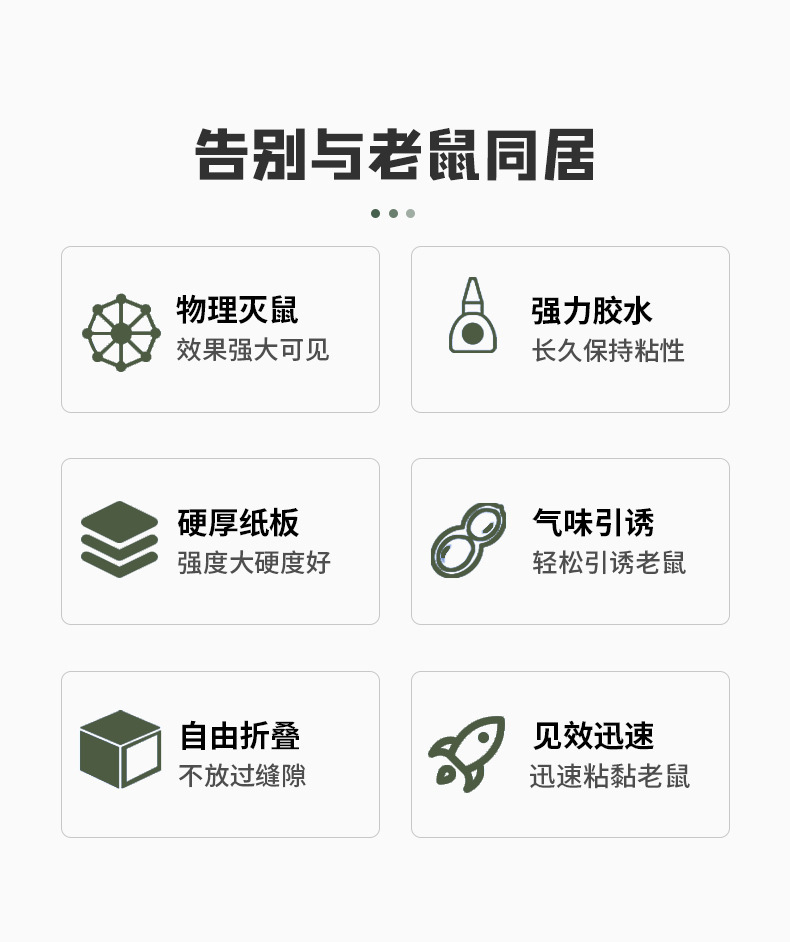 告别与老鼠同居

物理灭鼠
效果强大可见

强力胶水
长久保持粘性

硬厚纸板
强度大硬度好

气味引诱
轻松引诱老鼠

自由折叠
不放过缝隙

见效迅速
迅速粘黏老鼠