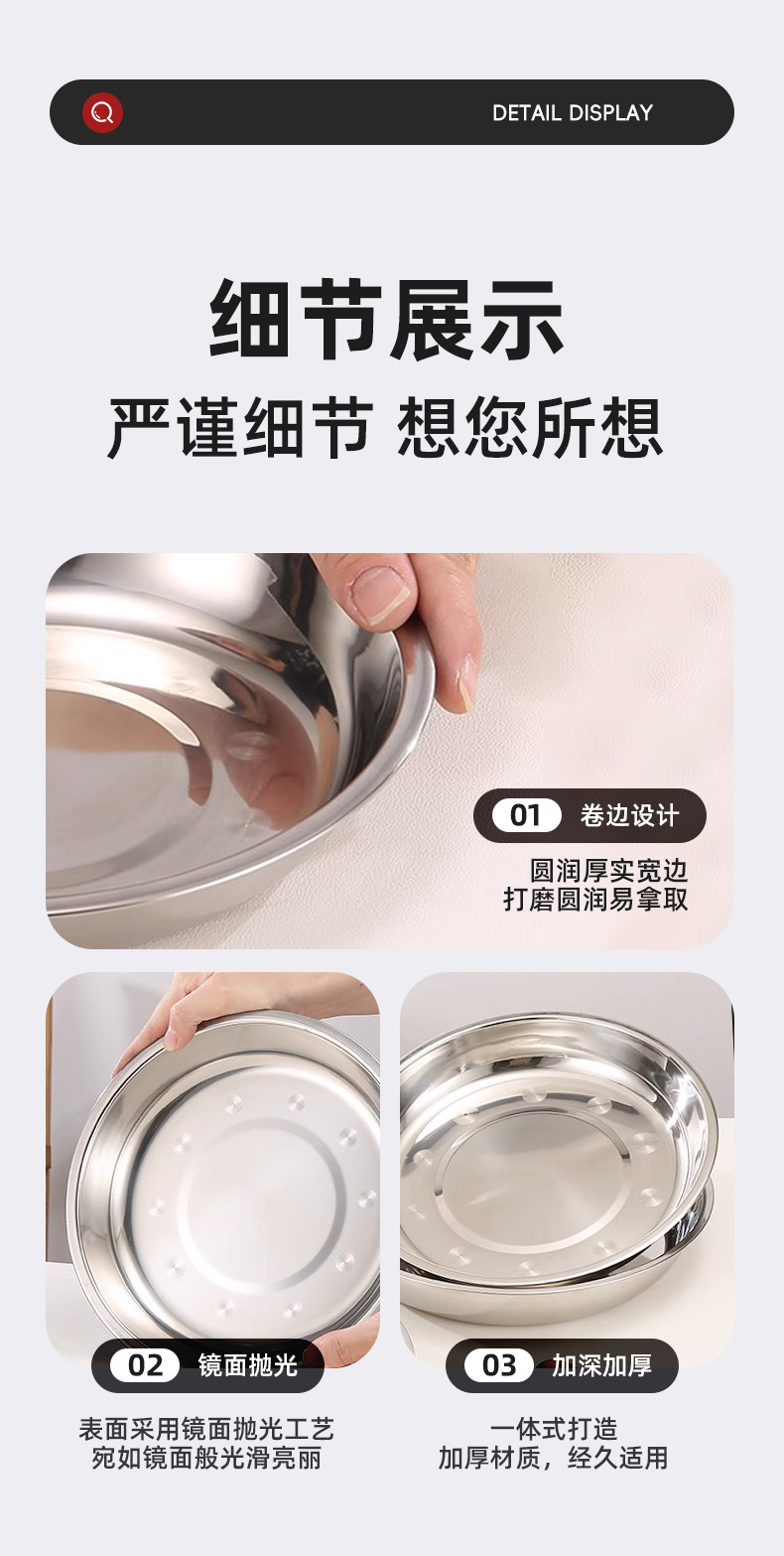 DETAIL DISPLAY

细节展示

严谨细节 想您所想

01 卷边设计

圆润厚实宽边
打磨圆润易拿取

02 镜面抛光

表面采用镜面抛光工艺
宛如镜面般光滑亮丽

03 加深加厚

一体式打造
加厚材质，经久适用