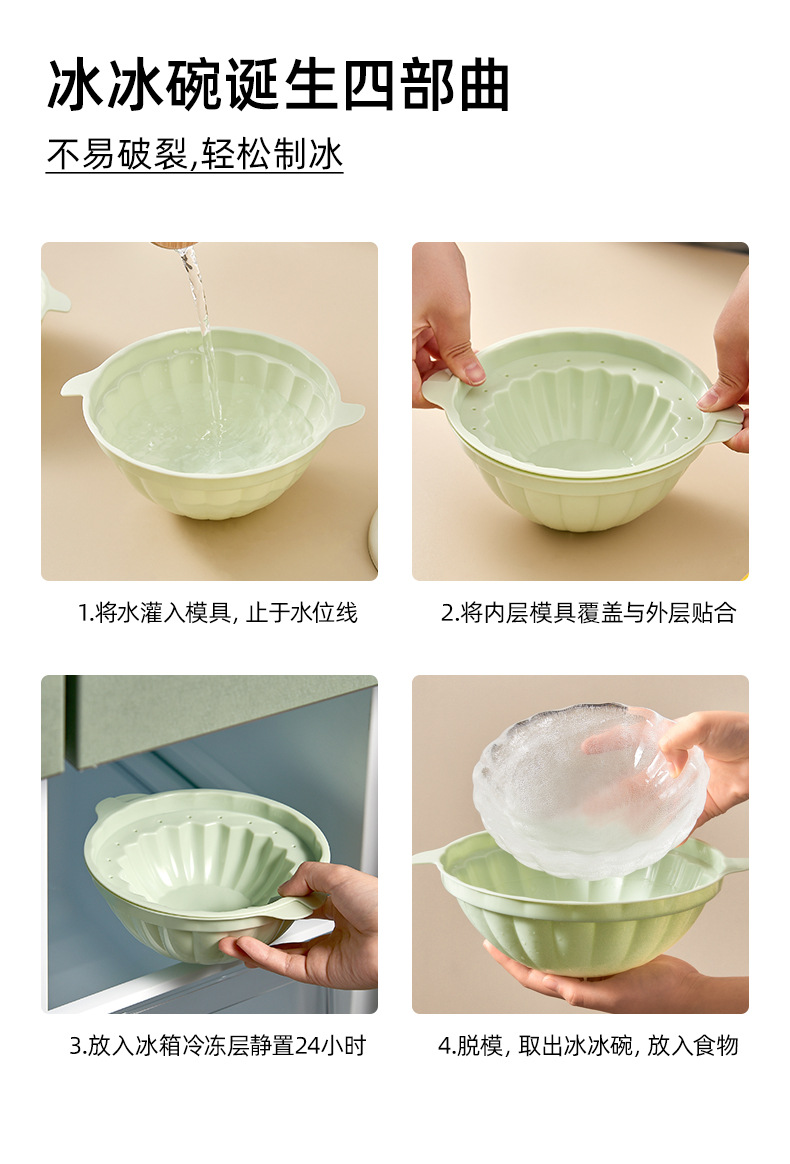 冰冰碗诞生四部曲

不易破裂,轻松制冰

1.将水灌入模具, 止于水位线

2.将内层模具覆盖与外层贴合

3.放入冰箱冷冻层静置24小时

4.脱模, 取出冰冰碗, 放入食物