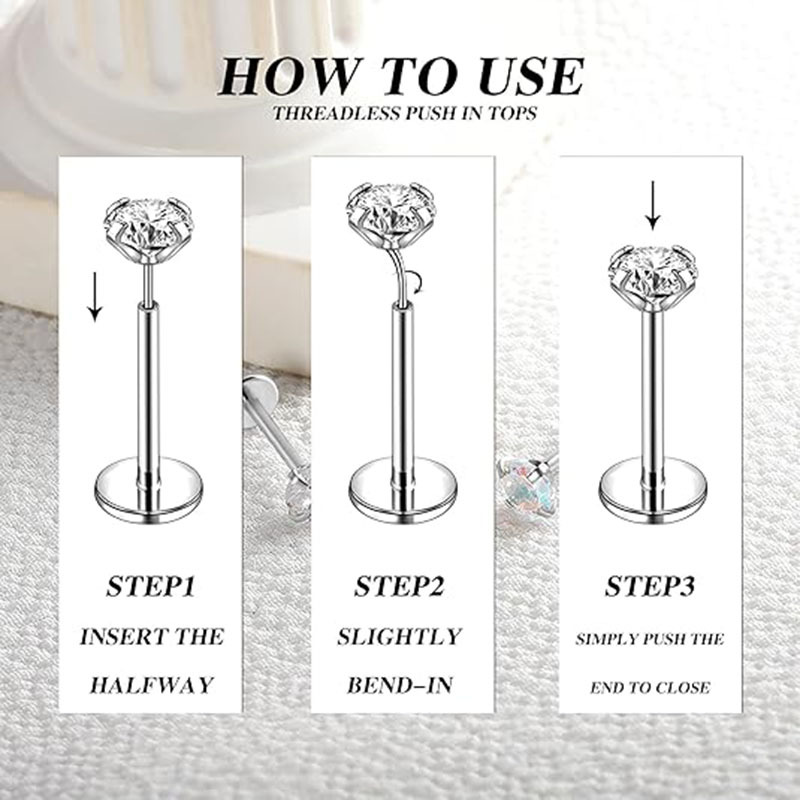 HOW TO USE
THREADLESS PUSH IN TOPS

STEP1
INSERT THE HALFWAY

STEP2
SLIGHTLY BEND-IN

STEP3
SIMPLY PUSH THE END TO CLOSE