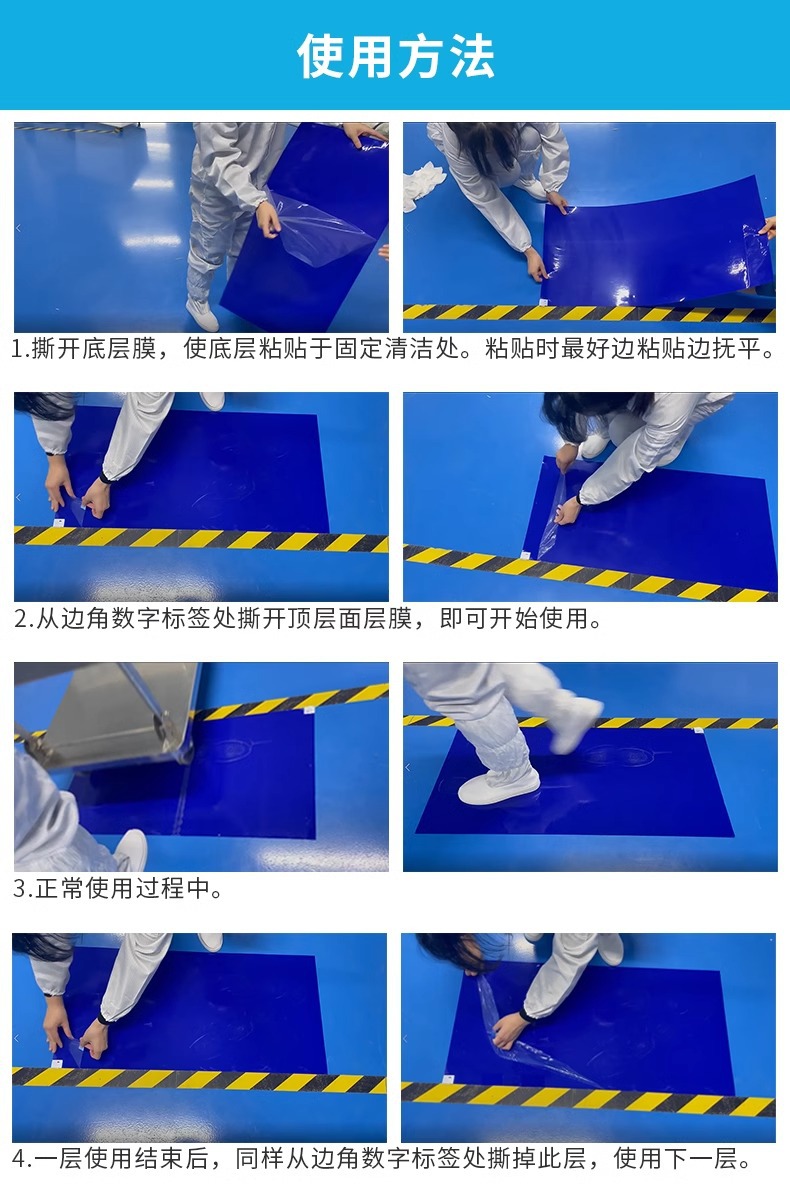 使用方法

1.撕开底层膜，使底层粘贴于固定清洁处。粘贴时最好边粘贴边抚平。

2.从边角数字标签处撕开顶层面层膜，即可开始使用。

3.正常使用过程中。

4.一层使用结束后，同样从边角数字标签处撕掉此层，使用下一层。