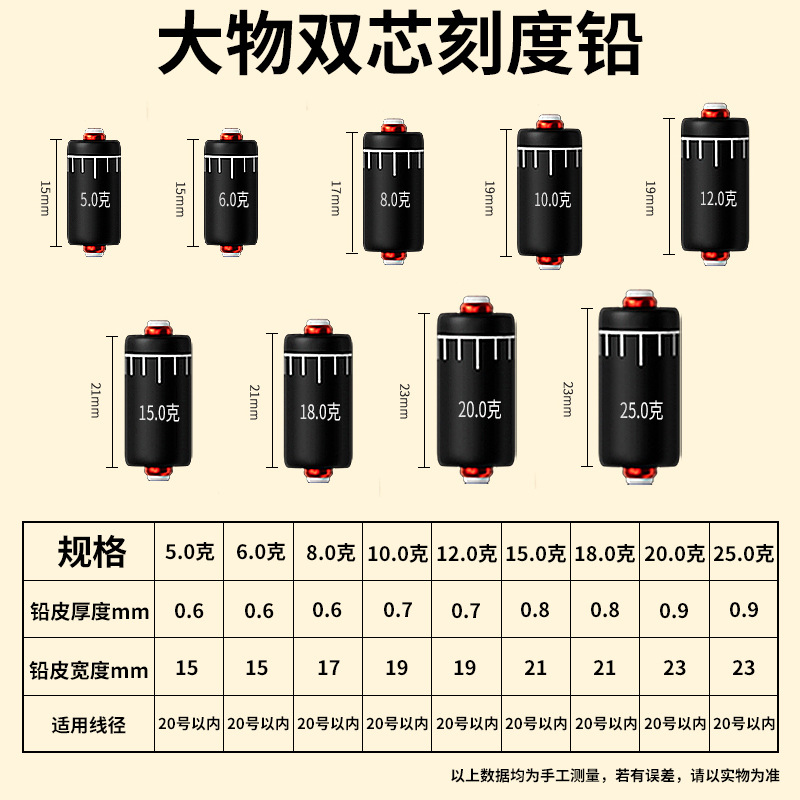 大物双芯刻度铅

15mm 5.0克
15mm 6.0克
17mm 8.0克
19mm 10.0克
19mm 12.0克
21mm 15.0克
21mm 18.0克
23mm 20.0克
23mm 25.0克

| 规格 | 5.0克 | 6.0克 | 8.0克 | 10.0克 | 12.0克 | 15.0克 | 18.0克 | 20.0克 | 25.0克 |
|---|---|---|---|---|---|---|---|---|---|
| 铅皮厚度mm | 0.6 | 0.6 | 0.6 | 0.7 | 0.7 | 0.8 | 0.8 | 0.9 | 0.9 |
| 铅皮宽度mm | 15 | 15 | 17 | 19 | 19 | 21 | 21 | 23 | 23 |
| 适用线径 | 20号以内 | 20号以内 | 20号以内 | 20号以内 | 20号以内 | 20号以内 | 20号以内 | 20号以内 | 20号以内 |

以上数据均为手工测量，若有误差，请以实物为准