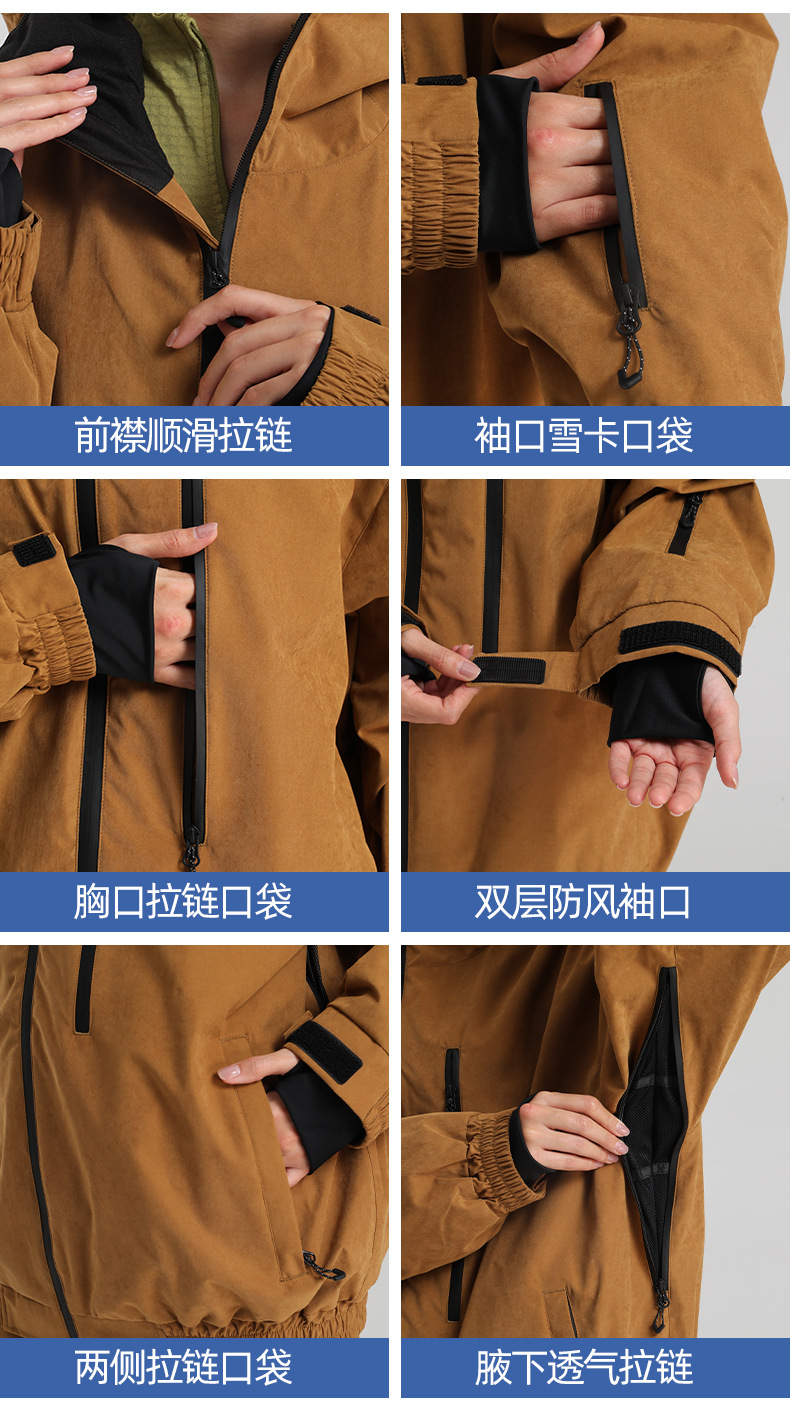 前襟顺滑拉链

袖口雪卡口袋

胸口拉链口袋

双层防风袖口

两侧拉链口袋

腋下透气拉链