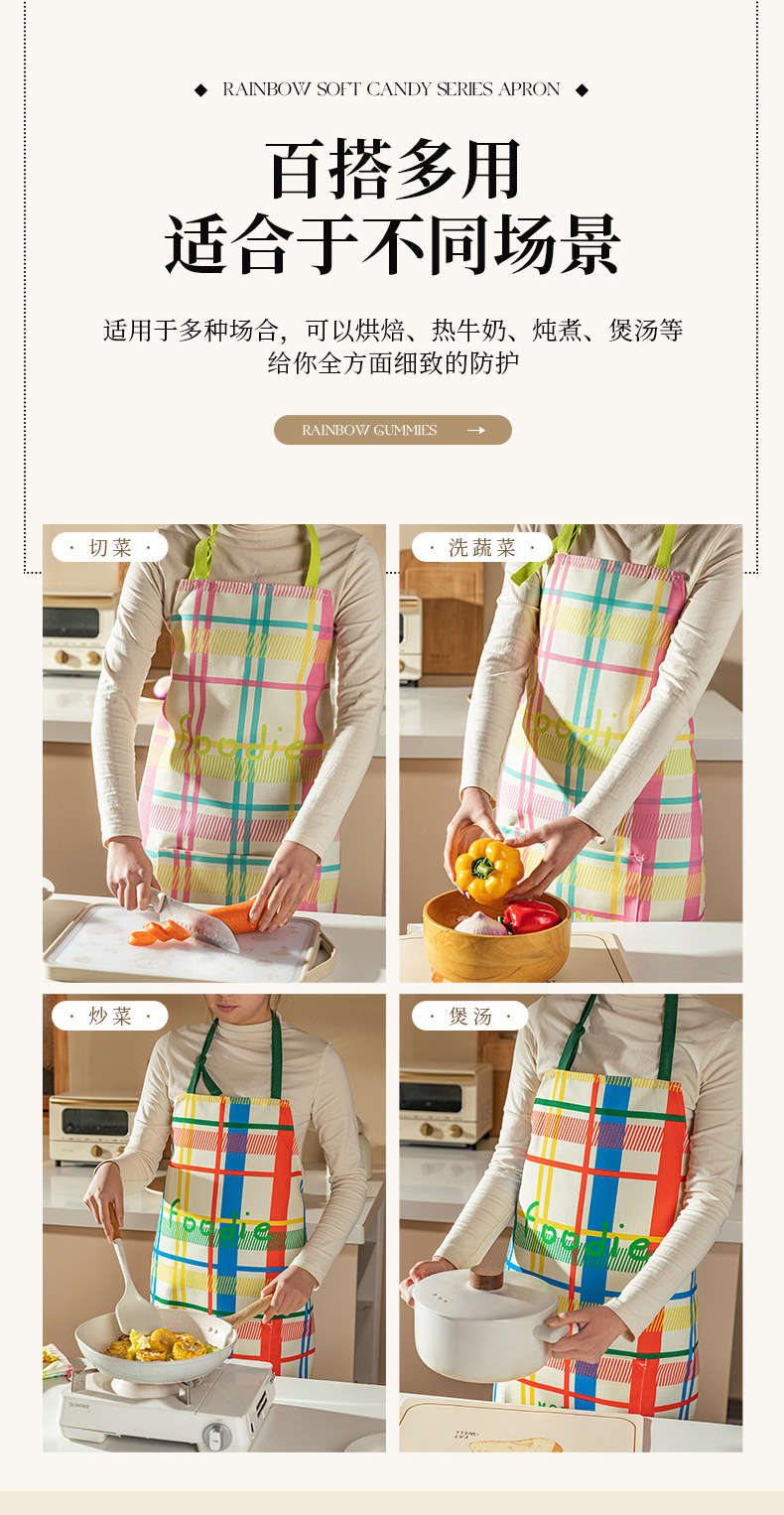 ◆ RAINBOW SOFT CANDY SERIES APRON ◆

百搭多用
适合于不同场景

适用于多种场合，可以烘焙、热牛奶、炖煮、煲汤等
给你全方面细致的防护

RAINBOW GUMMIES →

· 切菜 ·

foodie

· 洗蔬菜 ·

foodie

· 炒菜 ·

foodie

· 煲汤 ·

foodie