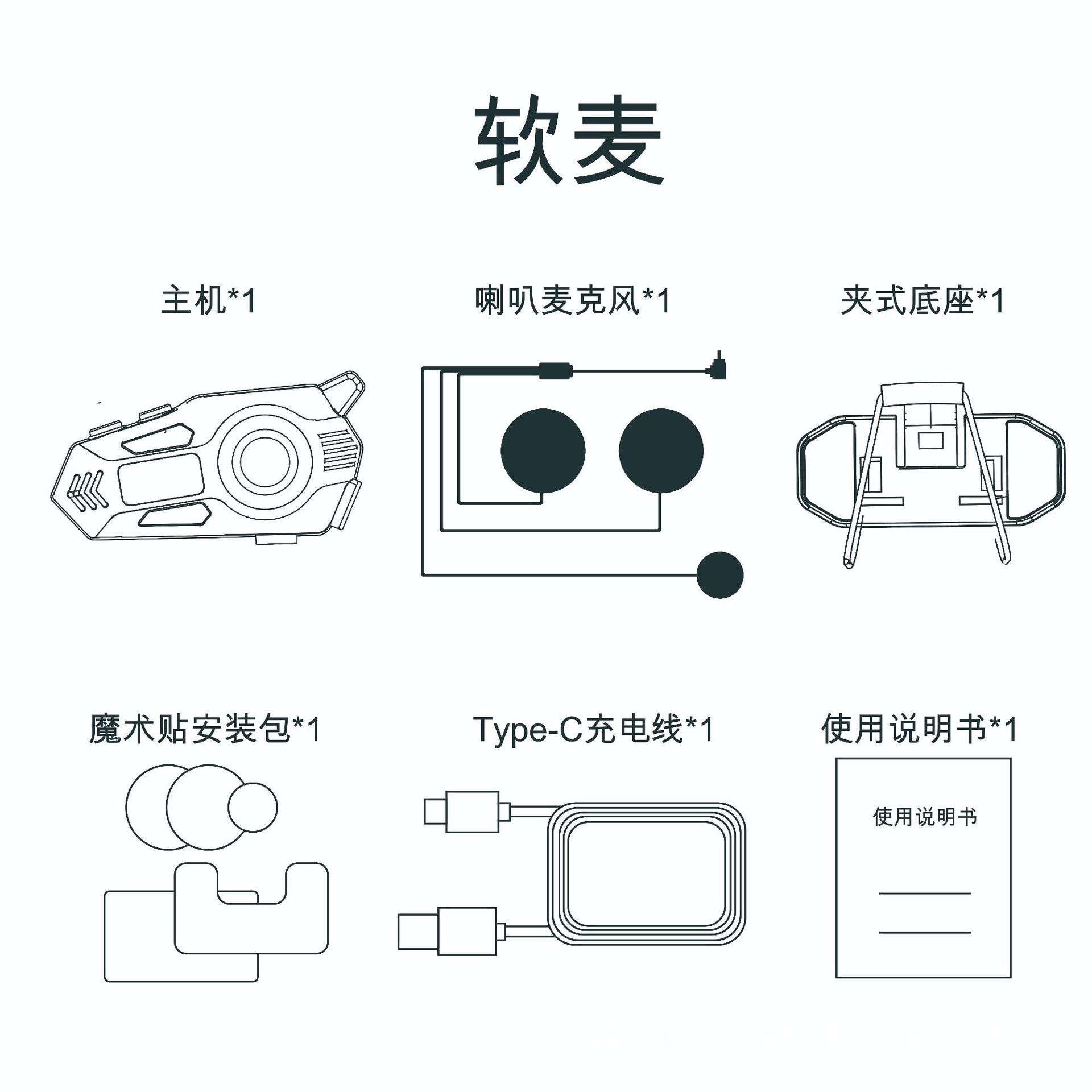 软麦

主机*1

喇叭麦克风*1

夹式底座*1

魔术贴安装包*1

Type-C充电线*1

使用说明书*1

使用说明书