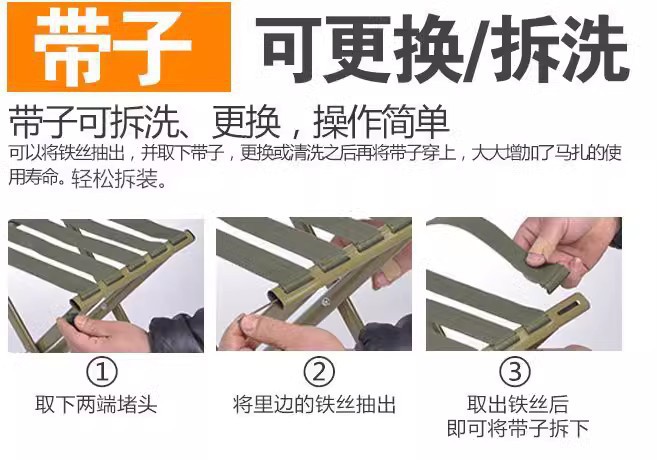 带子 可更换/拆洗

带子可拆洗、更换，操作简单

可以将铁丝抽出，并取下带子，更换或清洗之后再将带子穿上，大大增加了马扎的使用寿命。轻松拆装。

①
取下两端堵头

②
将里边的铁丝抽出

③
取出铁丝后
即可将带子拆下