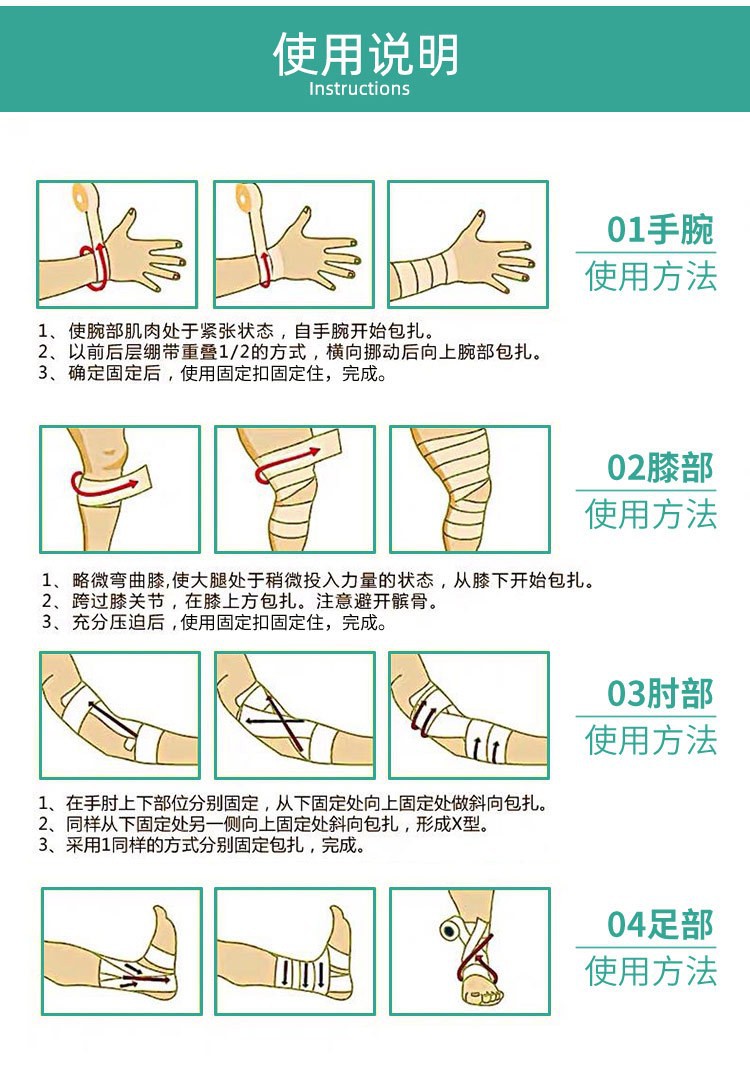 使用说明
Instructions

01手腕
使用方法

1、使腕部肌肉处于紧张状态，自手腕开始包扎。
2、以前后层绷带重叠1/2的方式，横向挪动后向上腕部包扎。
3、确定固定后，使用固定扣固定住，完成。

02膝部
使用方法

1、略微弯曲膝,使大腿处于稍微投入力量的状态，从膝下开始包扎。
2、跨过膝关节，在膝上方包扎。注意避开髌骨。
3、充分压迫后，使用固定扣固定住，完成。

03肘部
使用方法

1、在手肘上下部位分别固定，从下固定处向上固定处做斜向包扎。
2、同样从下固定处另一侧向上固定处斜向包扎，形成X型。
3、采用1同样的方式分别固定包扎，完成。

04足部
使用方法