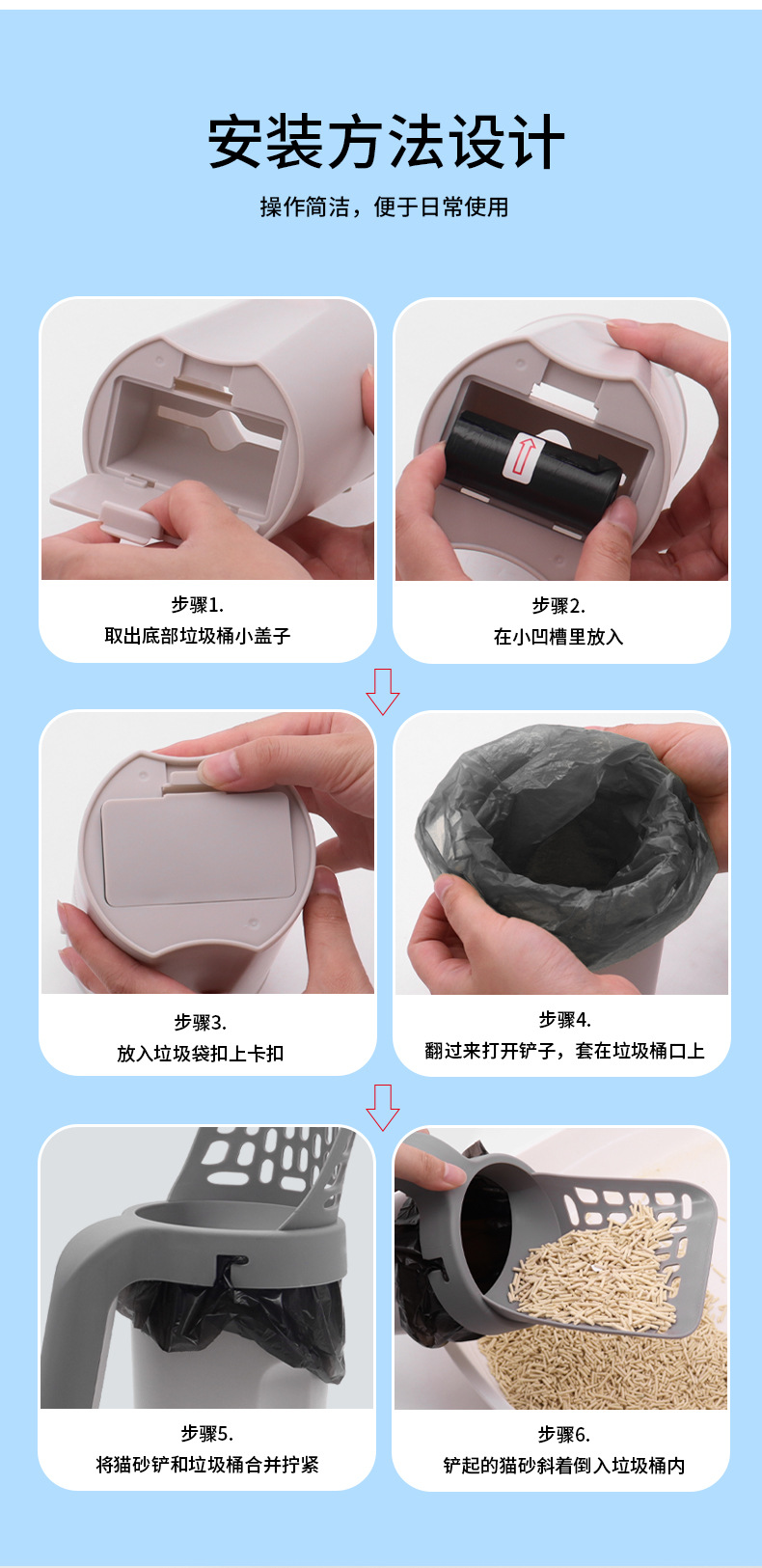 安装方法设计

操作简洁，便于日常使用

步骤1.
取出底部垃圾桶小盖子

步骤2.
在小凹槽里放入

步骤3.
放入垃圾袋扣上卡扣

步骤4.
翻过来打开铲子，套在垃圾桶口上

步骤5.
将猫砂铲和垃圾桶合并拧紧

步骤6.
铲起的猫砂斜着倒入垃圾桶内