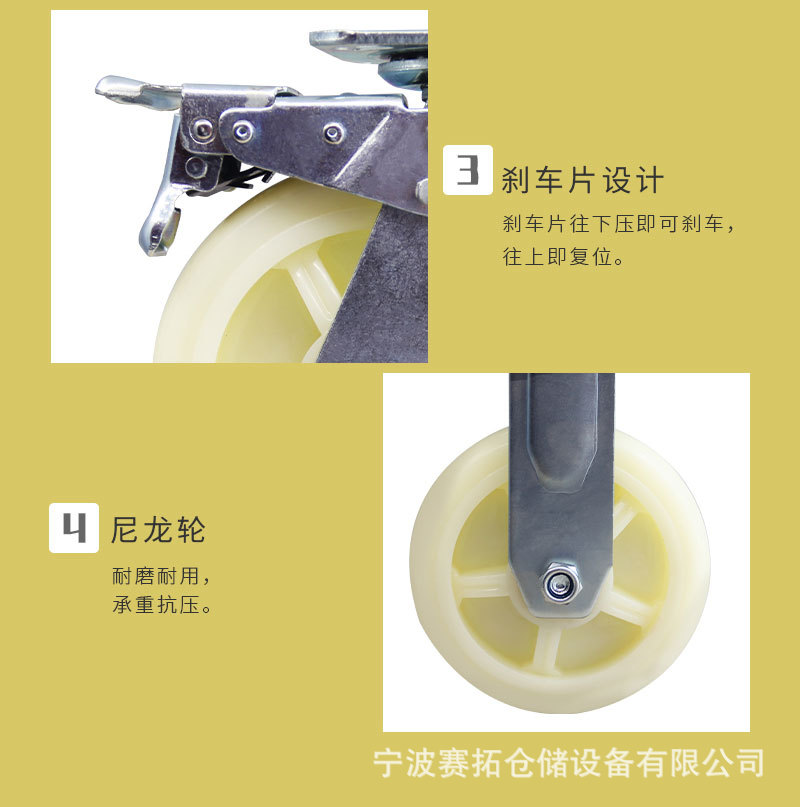 3 刹车片设计

刹车片往下压即可刹车，往上即复位。

4 尼龙轮

耐磨耐用，承重抗压。

宁波赛拓仓储设备有限公司