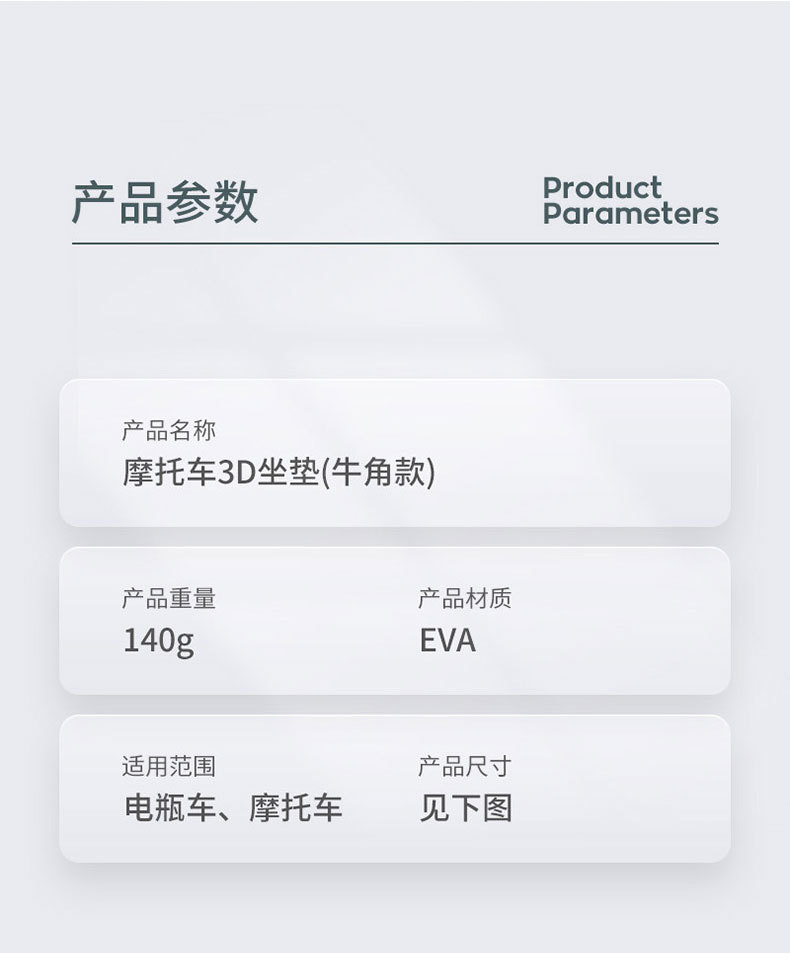 产品参数

Product
Parameters

产品名称
摩托车3D坐垫(牛角款)

产品重量
140g

产品材质
EVA

适用范围
电瓶车、摩托车

产品尺寸
见下图