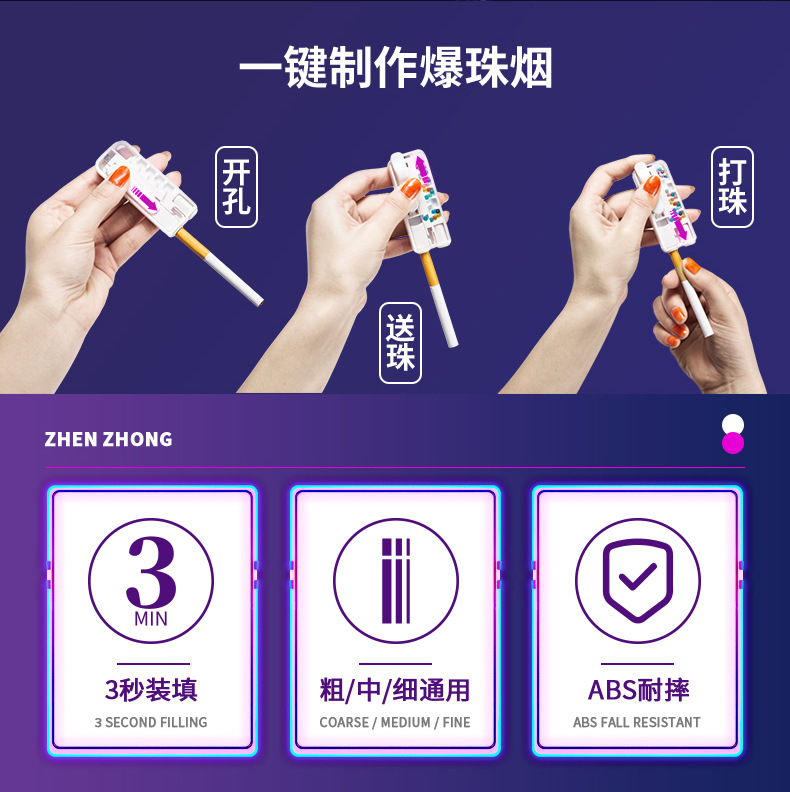 一键制作爆珠烟

开孔

送珠

打珠

ZHEN ZHONG

3
MIN

3秒装填
3 SECOND FILLING

粗/中/细通用
COARSE / MEDIUM / FINE

ABS耐摔
ABS FALL RESISTANT