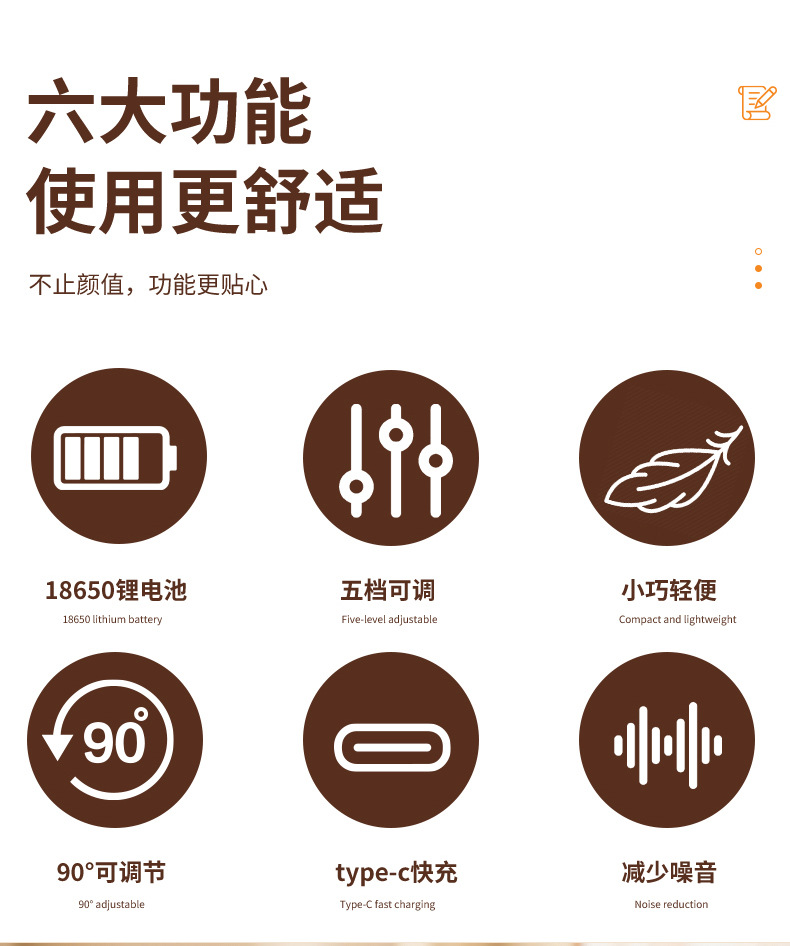 六大功能
使用更舒适

不止颜值，功能更贴心

18650锂电池
18650 lithium battery

五档可调
Five-level adjustable

小巧轻便
Compact and lightweight

90°

90°可调节
90° adjustable

type-c快充
Type-C fast charging

减少噪音
Noise reduction