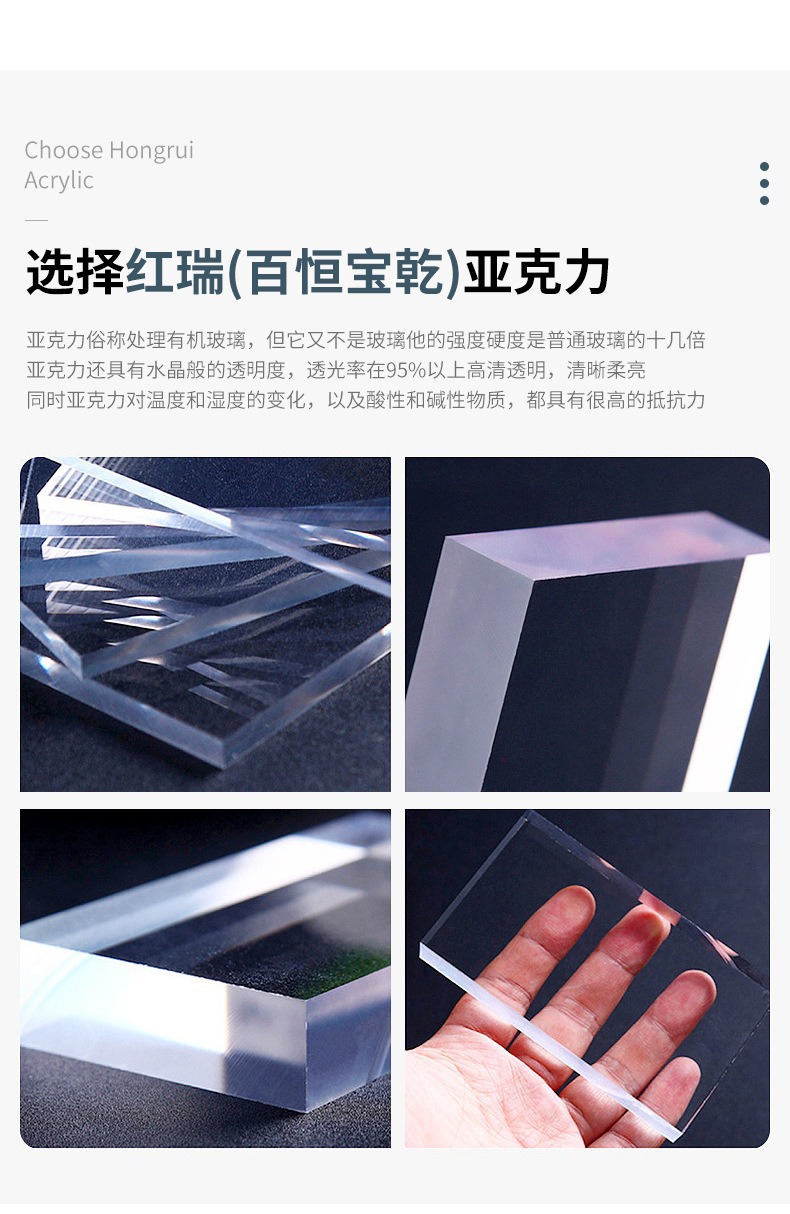 Choose Hongrui
Acrylic

选择红瑞(百恒宝乾)亚克力

亚克力俗称处理有机玻璃，但它又不是玻璃他的强度硬度是普通玻璃的十几倍
亚克力还具有水晶般的透明度，透光率在95%以上高清透明，清晰柔亮
同时亚克力对温度和湿度的变化，以及酸性和碱性物质，都具有很高的抵抗力