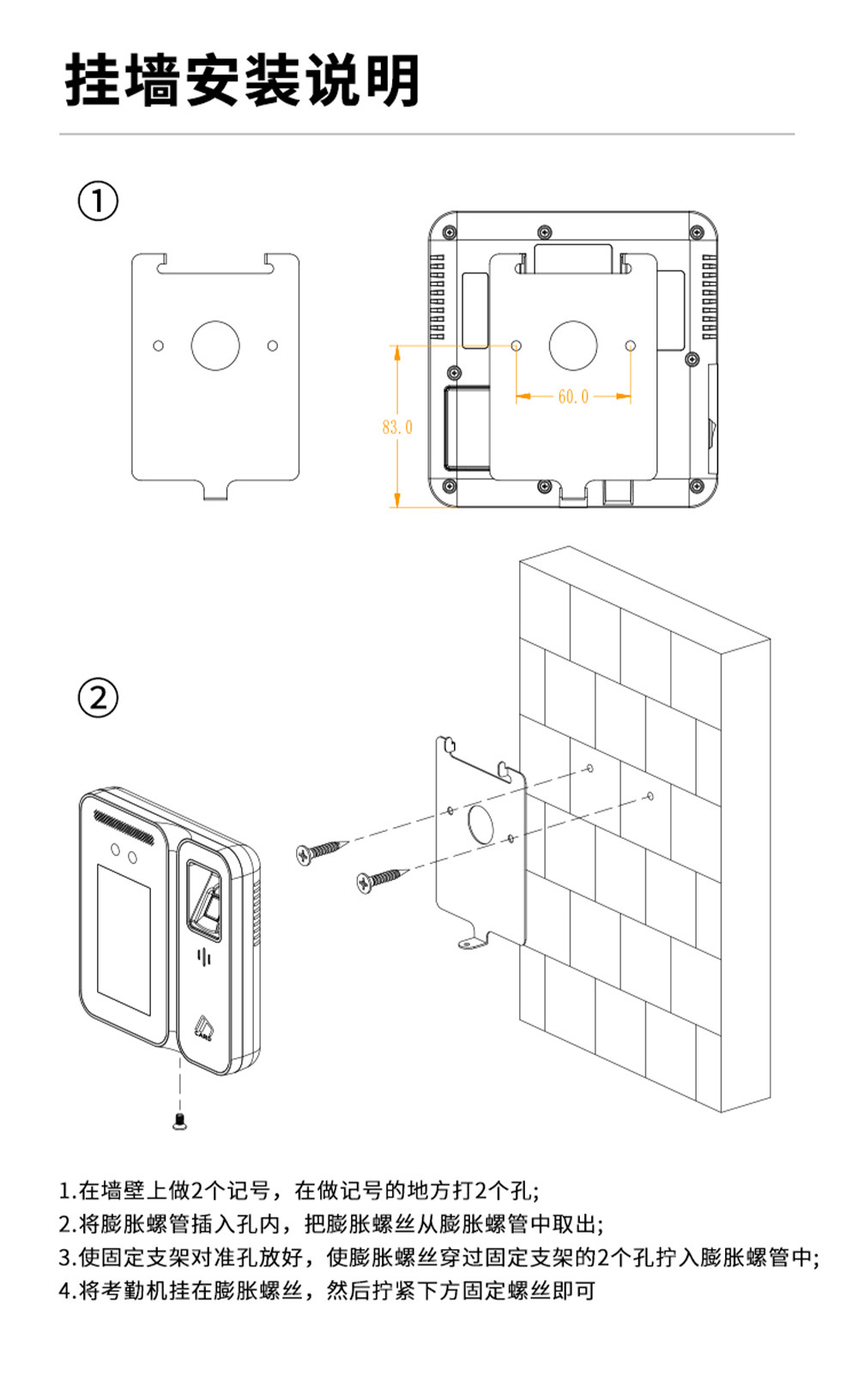 挂墙安装说明

①

60.0

83.0

②

CARD

1.在墙壁上做2个记号，在做记号的地方打2个孔;
2.将膨胀螺管插入孔内，把膨胀螺丝从膨胀螺管中取出;
3.使固定支架对准孔放好，使膨胀螺丝穿过固定支架的2个孔拧入膨胀螺管中;
4.将考勤机挂在膨胀螺丝，然后拧紧下方固定螺丝即可