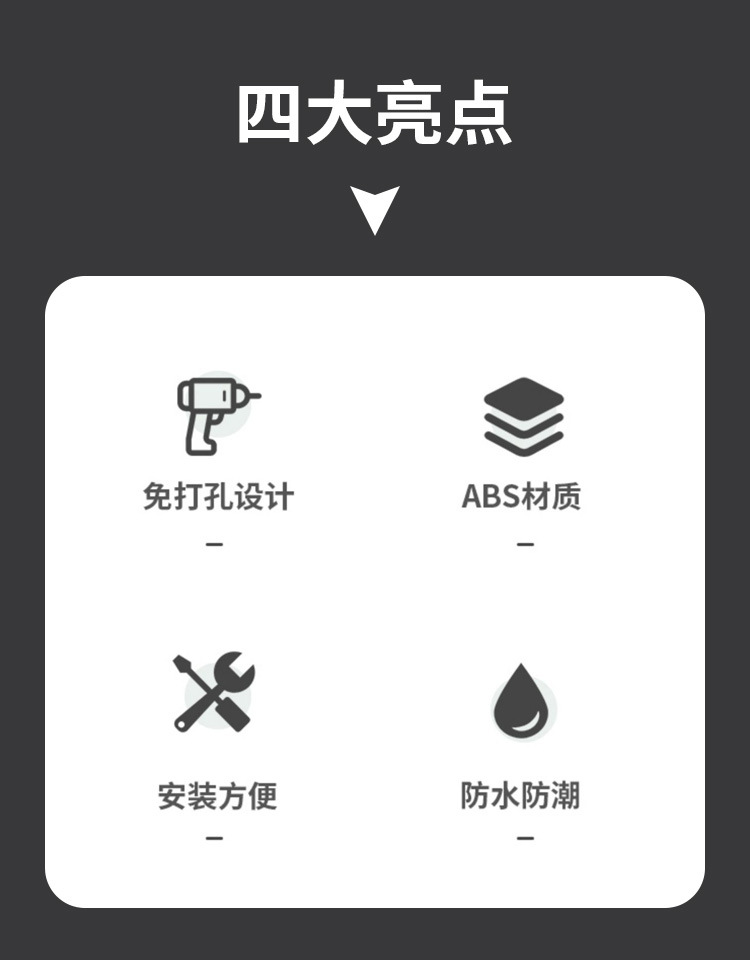 四大亮点

免打孔设计
-

ABS材质
-

安装方便
-

防水防潮
-