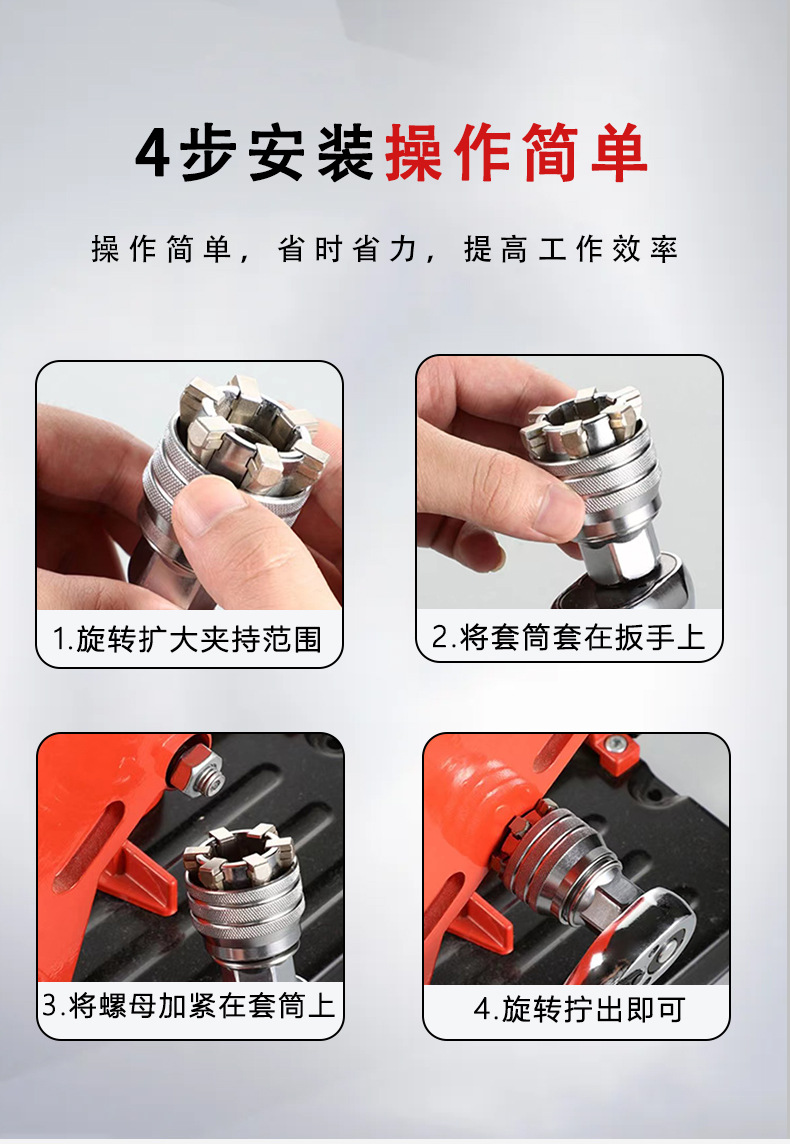 4步安装操作简单

操作简单，省时省力，提高工作效率

1.旋转扩大夹持范围

2.将套筒套在扳手上

3.将螺母加紧在套筒上

4.旋转拧出即可