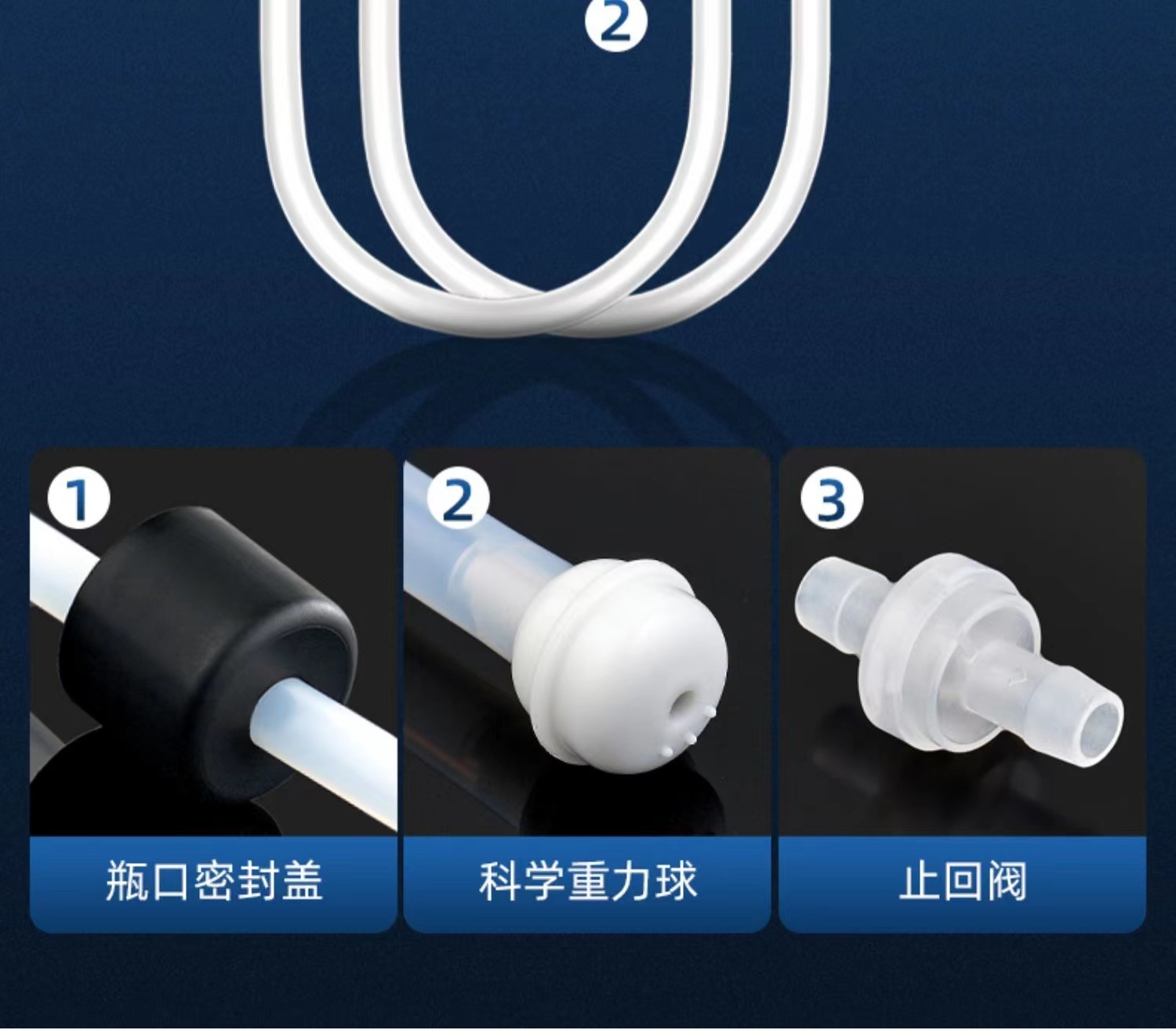 2

1

瓶口密封盖

2

科学重力球

3

止回阀