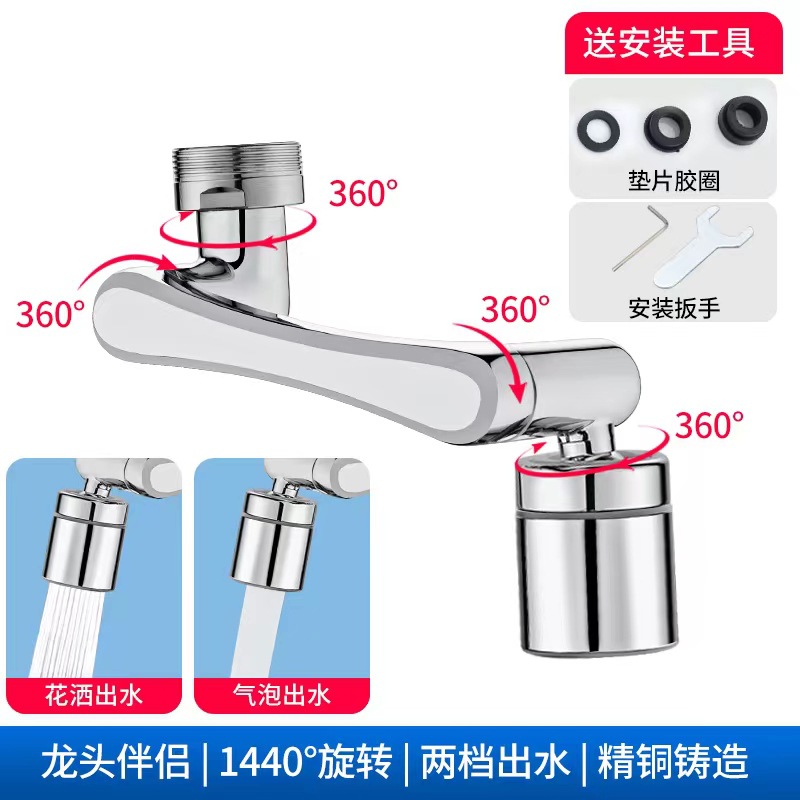 送安装工具

垫片胶圈

安装扳手

360°

360°

360°

360°

花洒出水

气泡出水

龙头伴侣 | 1440°旋转 | 两档出水 | 精铜铸造