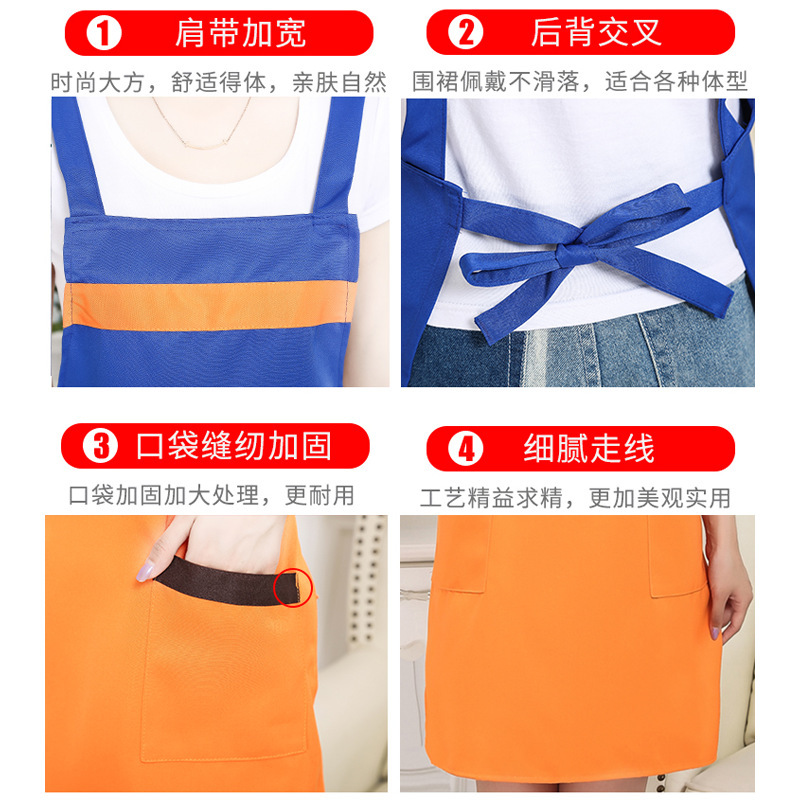 1 肩带加宽
时尚大方，舒适得体，亲肤自然

2 后背交叉
围裙佩戴不滑落，适合各种体型

3 口袋缝纫加固
口袋加固加大处理，更耐用

4 细腻走线
工艺精益求精，更加美观实用