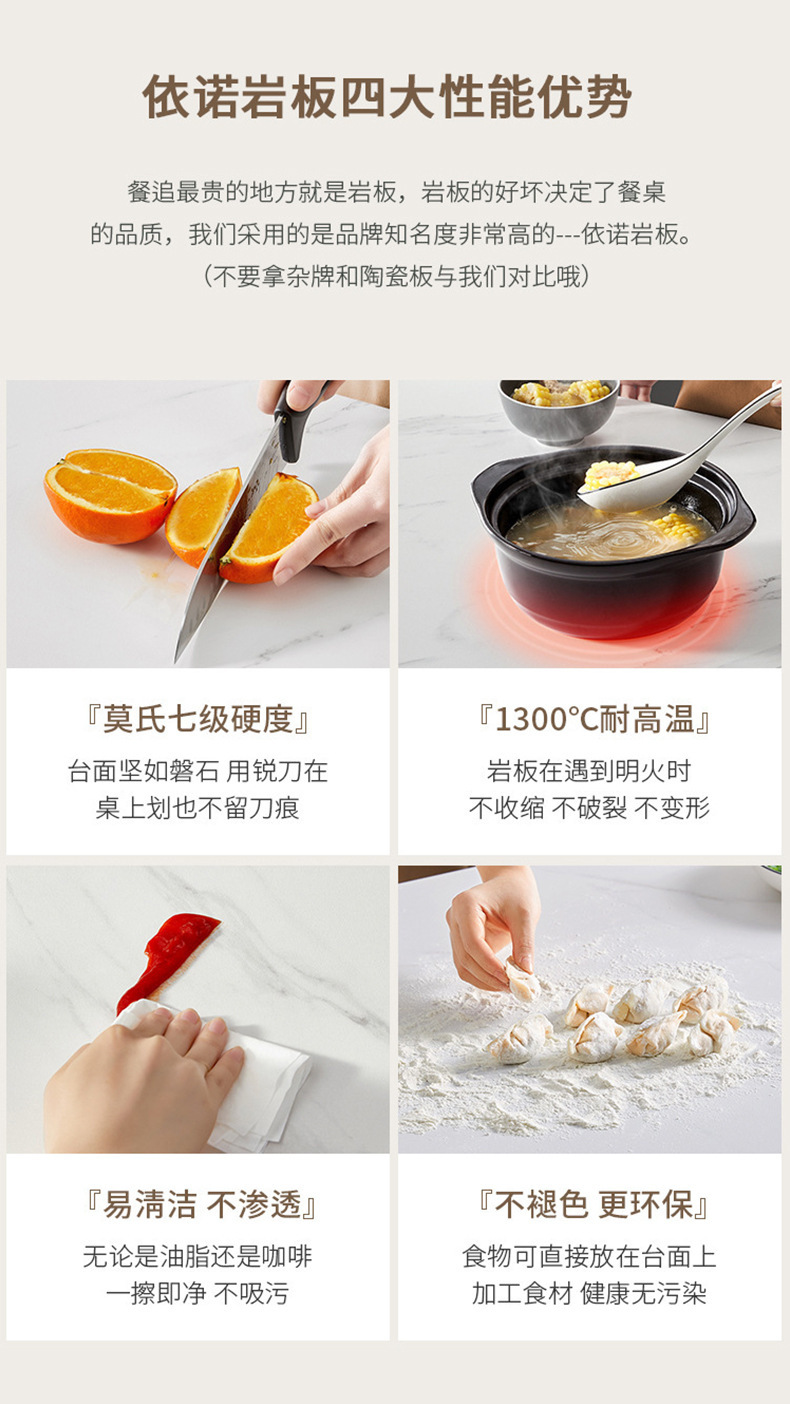 依诺岩板四大性能优势

餐追最贵的地方就是岩板，岩板的好坏决定了餐桌的品质，我们采用的是品牌知名度非常高的---依诺岩板。
（不要拿杂牌和陶瓷板与我们对比哦）

『莫氏七级硬度』
台面坚如磐石 用锐刀在桌上划也不留刀痕

『1300°C耐高温』
岩板在遇到明火时
不收缩 不破裂 不变形

『易清洁 不渗透』
无论是油脂还是咖啡
一擦即净 不吸污

『不褪色 更环保』
食物可直接放在台面上
加工食材 健康无污染