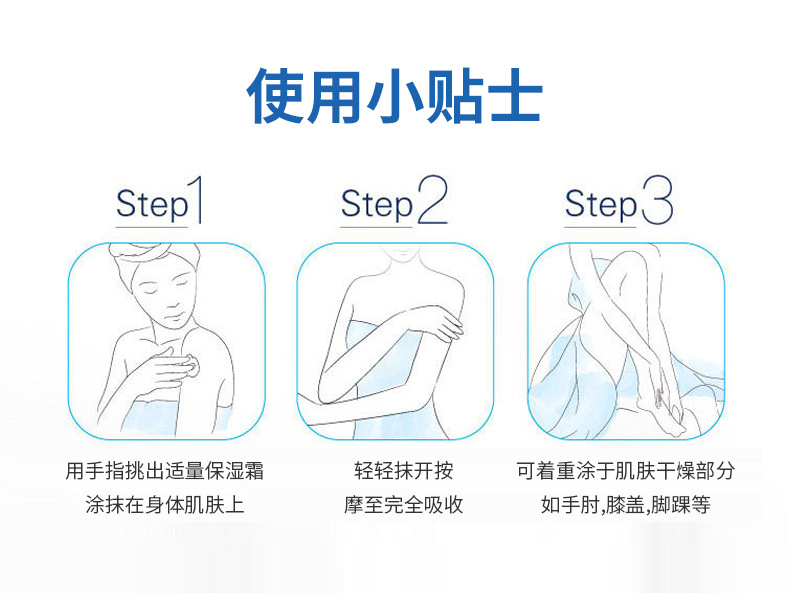 使用小贴士

Step1

用手指挑出适量保湿霜
涂抹在身体肌肤上

Step2

轻轻抹开按
摩至完全吸收

Step3

可着重涂于肌肤干燥部分
如手肘,膝盖,脚踝等