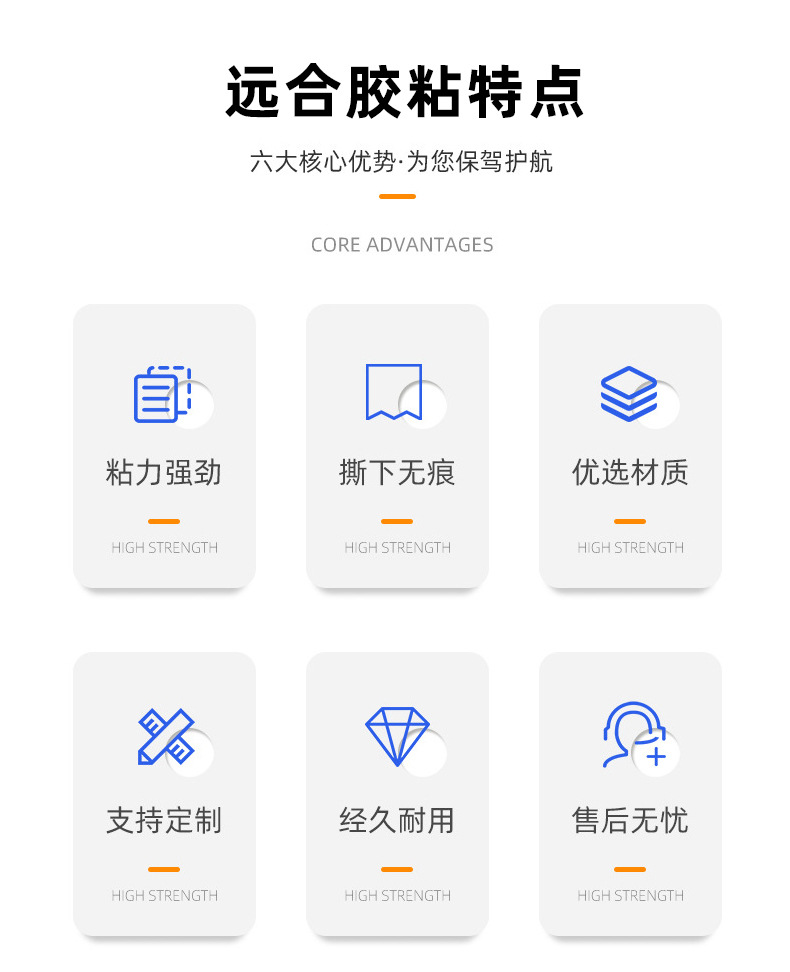 远合胶粘特点

六大核心优势·为您保驾护航

CORE ADVANTAGES

粘力强劲

HIGH STRENGTH

撕下无痕

HIGH STRENGTH

优选材质

HIGH STRENGTH

支持定制

HIGH STRENGTH

经久耐用

HIGH STRENGTH

售后无忧

HIGH STRENGTH