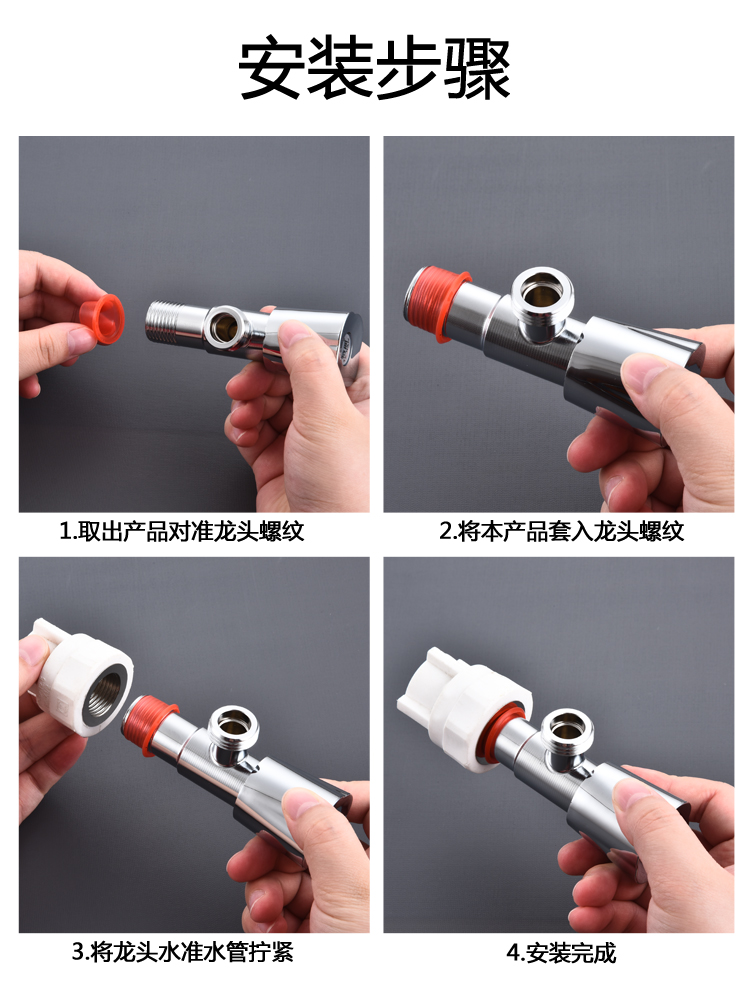 安装步骤

1.取出产品对准龙头螺纹

2.将本产品套入龙头螺纹

3.将龙头水准水管拧紧

4.安装完成