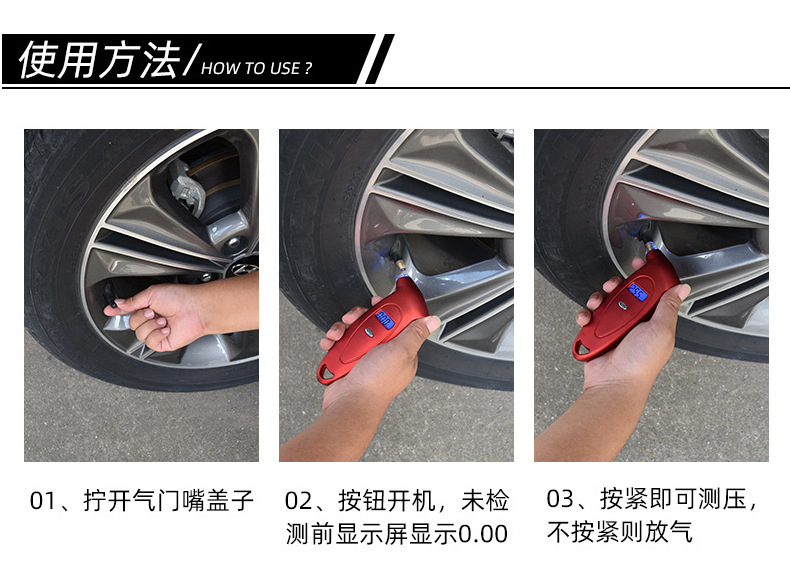 使用方法/ HOW TO USE ?

01、拧开气门嘴盖子

02、按钮开机，未检测前显示屏显示0.00

03、按紧即可测压，不按紧则放气