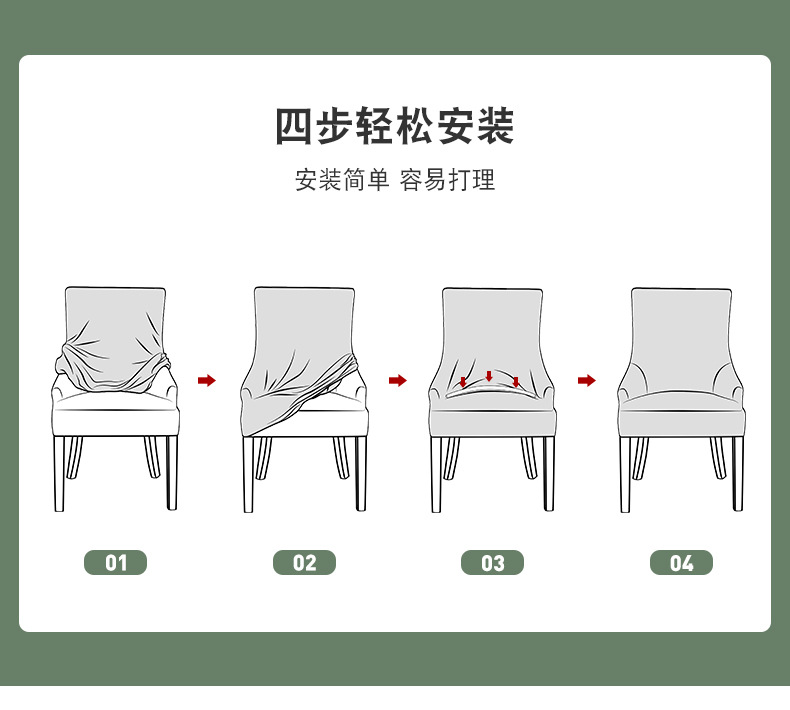 四步轻松安装

安装简单 容易打理

01

02

03

04